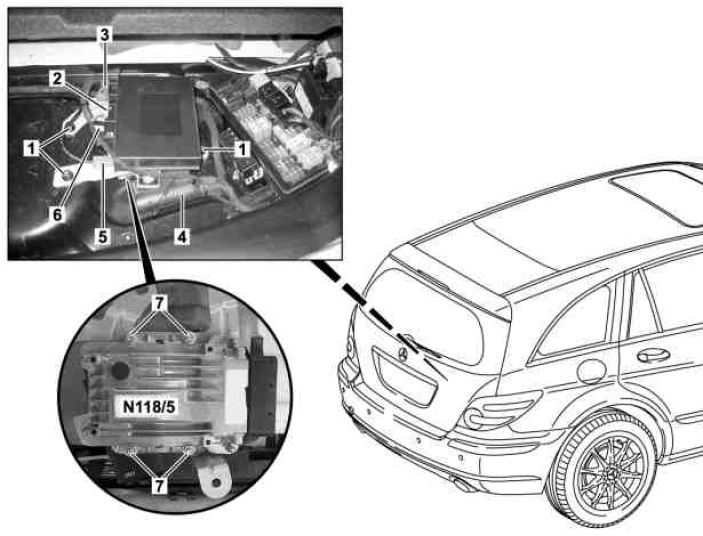 3
2
1
1
6
5
4
7
N118/5
7