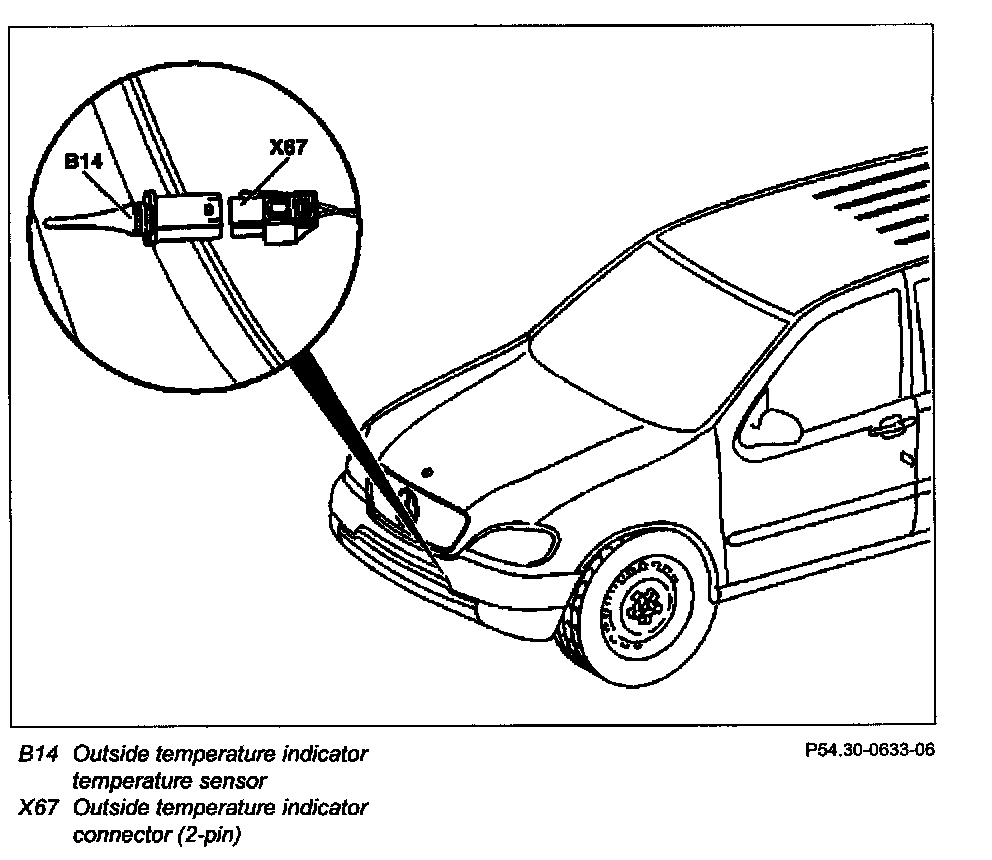 B14

X67

B14 Outside temperature indicator temperature sensor
X67 Outside temperature indicator connector (2-pin)

P54.30-0633-06