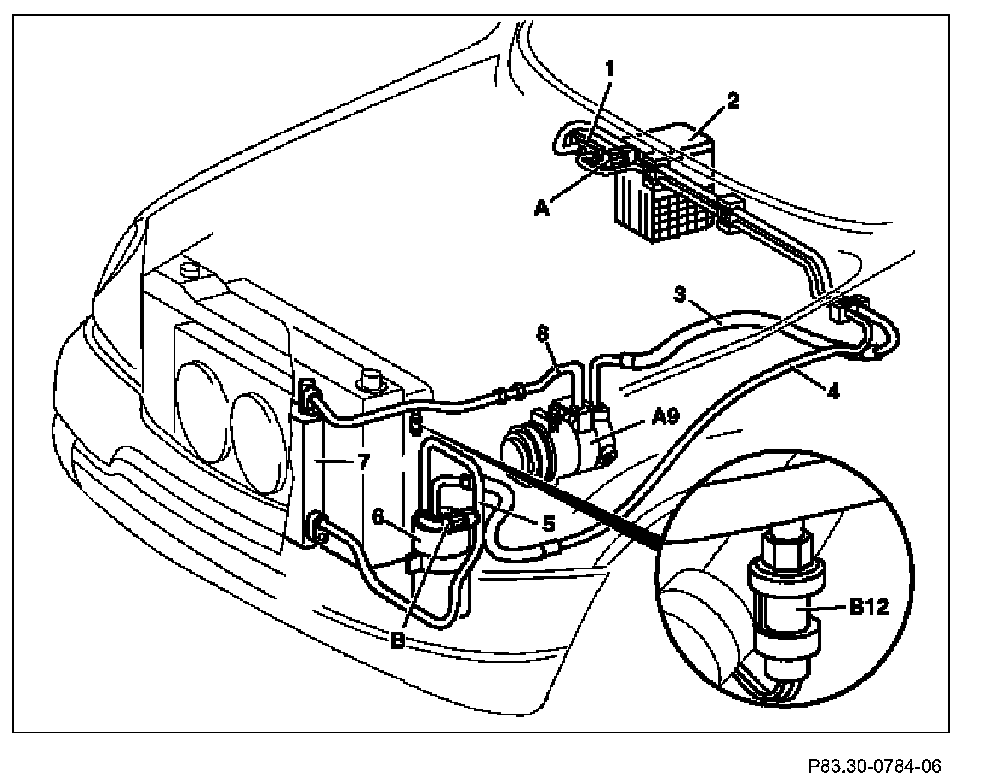 1
2
A
3
8
4
A9
7
6
5
B
B12
P83.30-0784-06