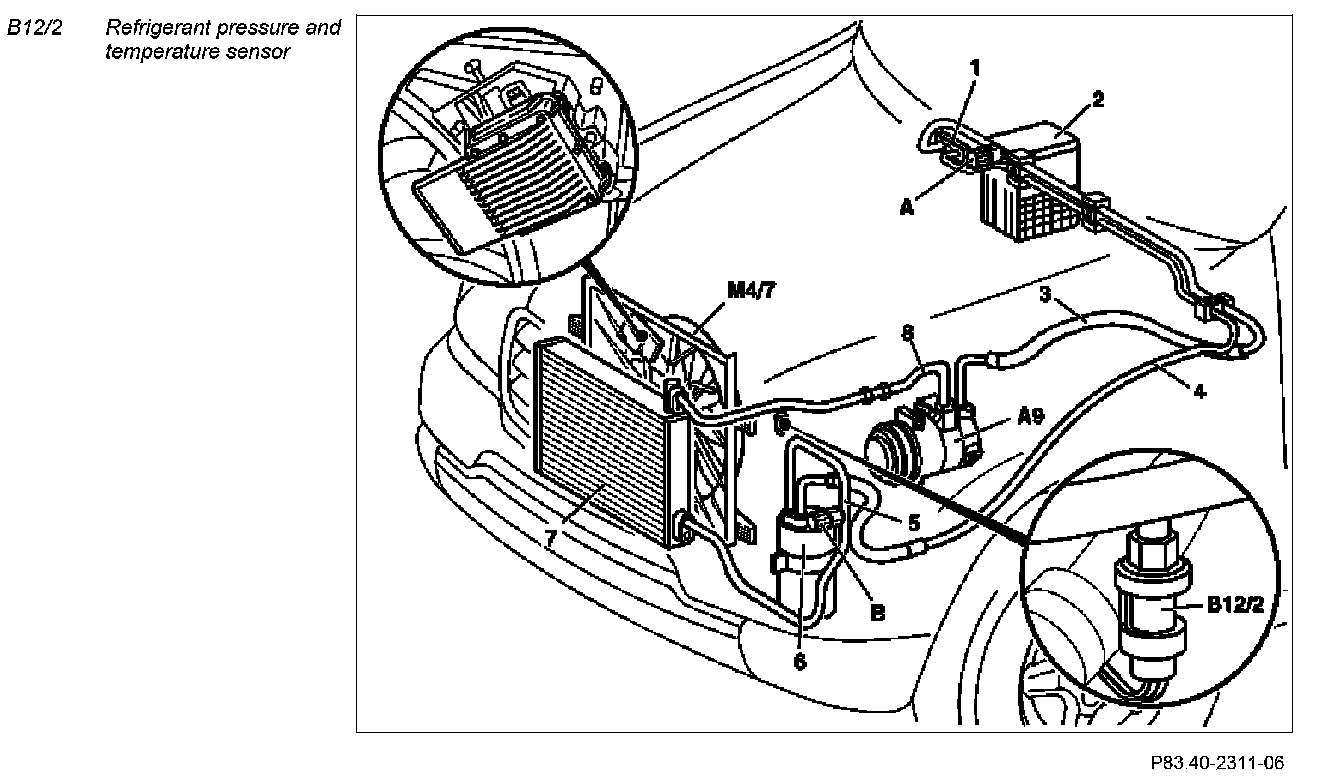 B12/2 Refrigerant pressure and temperature sensor

1
2
A
M4/7
3
8
4
A9
5
7
B
6
B12/2

P83.40-2311-06