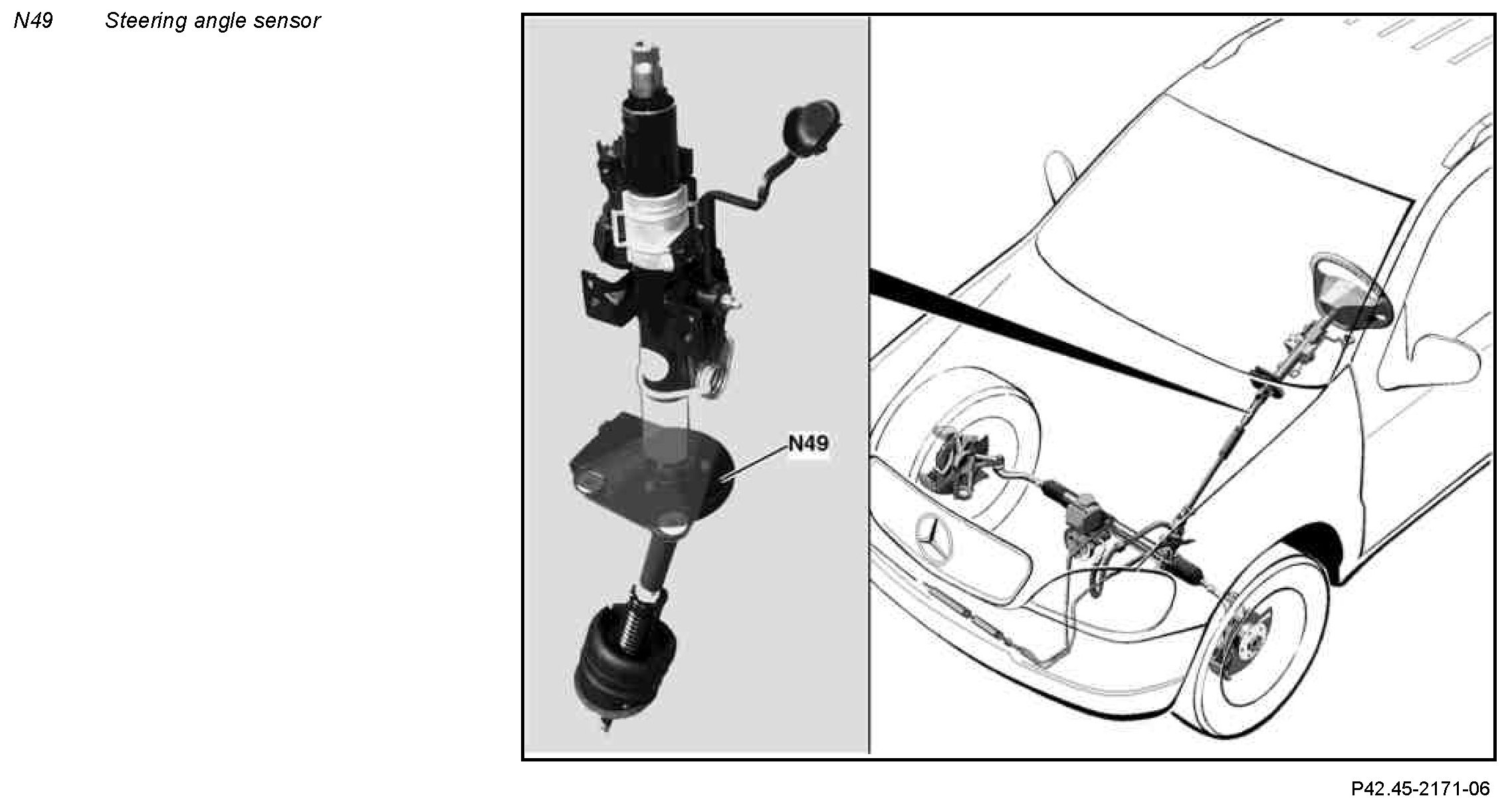 N49 Steering angle sensor

N49

P42.45-2171-06