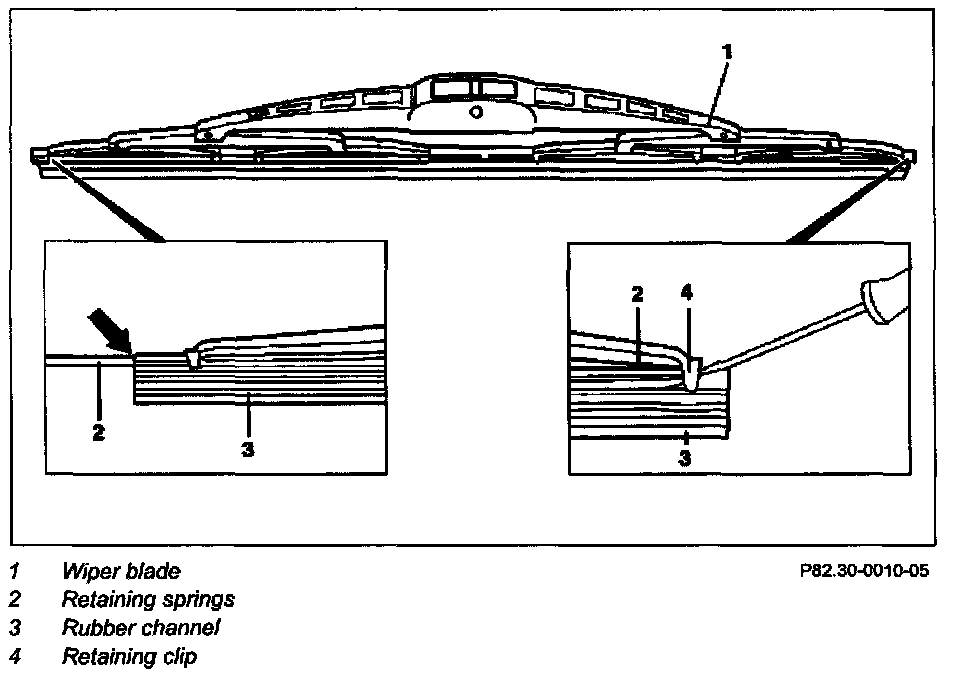 1

2
3

2
4

3

1 Wiper blade
2 Retaining springs
3 Rubber channel
4 Retaining clip

P82.30-0010-05