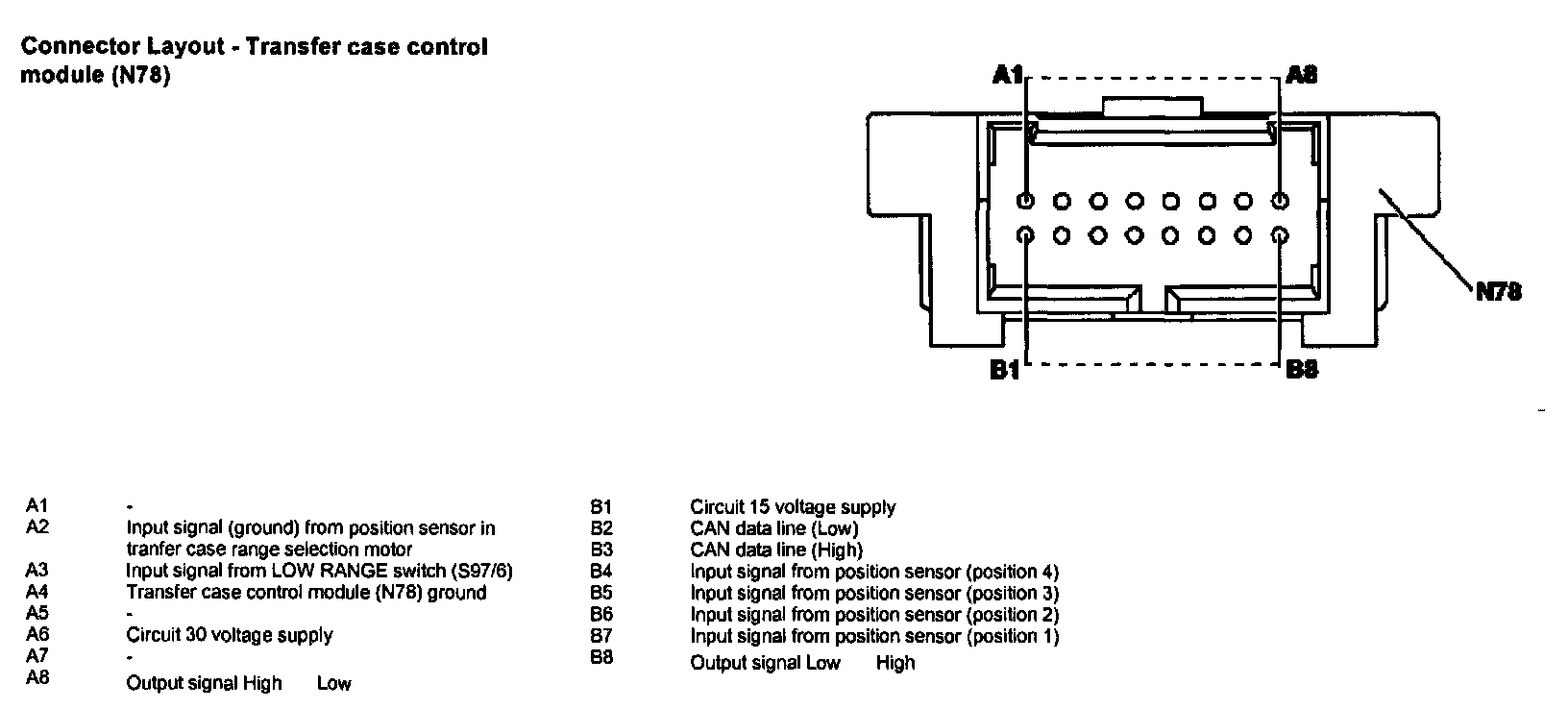 Connector Layout - Transfer case control module (N78)

A1
A8
N78
B1
B8

| | |
|---|---|
| A1 | - |
| A2 | Input signal (ground) from position sensor in tranfer case range selection motor |
| A3 | Input signal from LOW RANGE switch (S97/6) |
| A4 | Transfer case control module (N78) ground |
| A5 | - |
| A6 | Circuit 30 voltage supply |
| A7 | - |
| A8 | Output signal High Low |

| | |
|---|---|
| B1 | Circuit 15 voltage supply |
| B2 | CAN data line (Low) |
| B3 | CAN data line (High) |
| B4 | Input signal from position sensor (position 4) |
| B5 | Input signal from position sensor (position 3) |
| B6 | Input signal from position sensor (position 2) |
| B7 | Input signal from position sensor (position 1) |
| B8 | Output signal Low High |