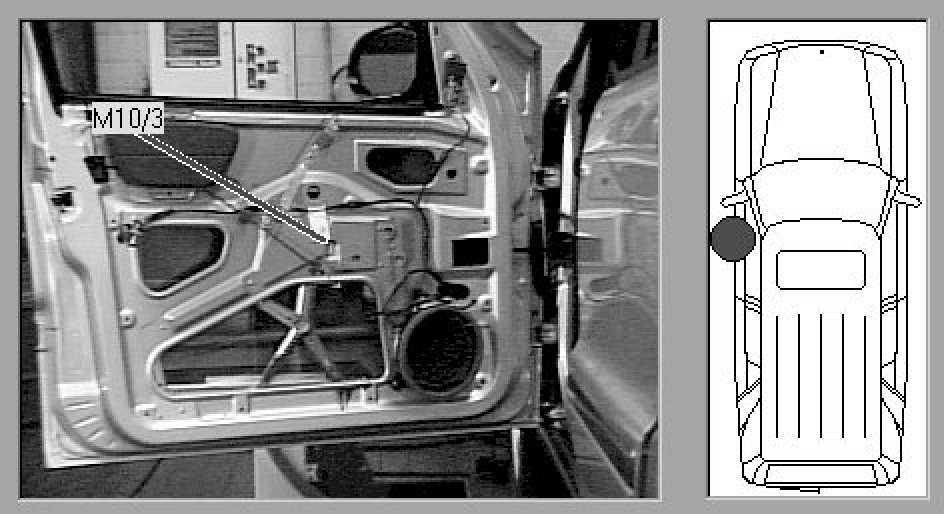 M10/3