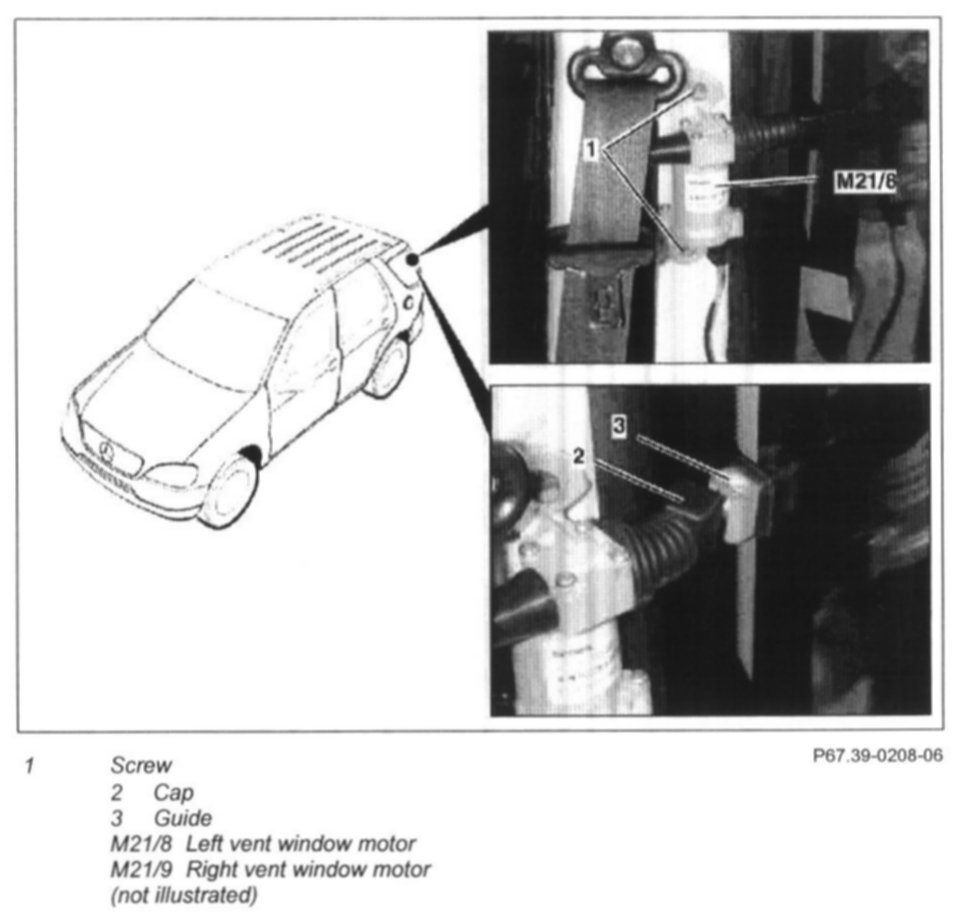 1

M21/8

3

2

P67.39-0208-06

1 Screw
2 Cap
3 Guide
M21/8 Left vent window motor
M21/9 Right vent window motor (not illustrated)