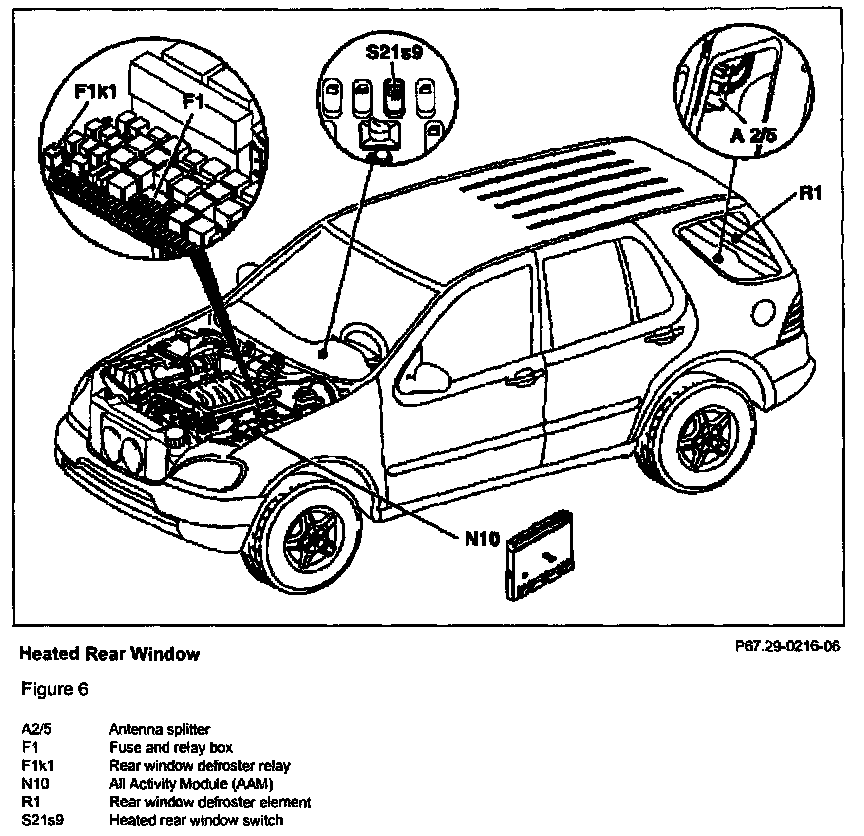 F1k1

F1

S21s9

A 2/5

R1

N10

Heated Rear Window

P67.29-0216-06

Figure 6

| | |
|---|---|
| A2/5 | Antenna splitter |
| F1 | Fuse and relay box |
| F1k1 | Rear window defroster relay |
| N10 | All Activity Module (AAM) |
| R1 | Rear window defroster element |
| S21s9 | Heated rear window switch |