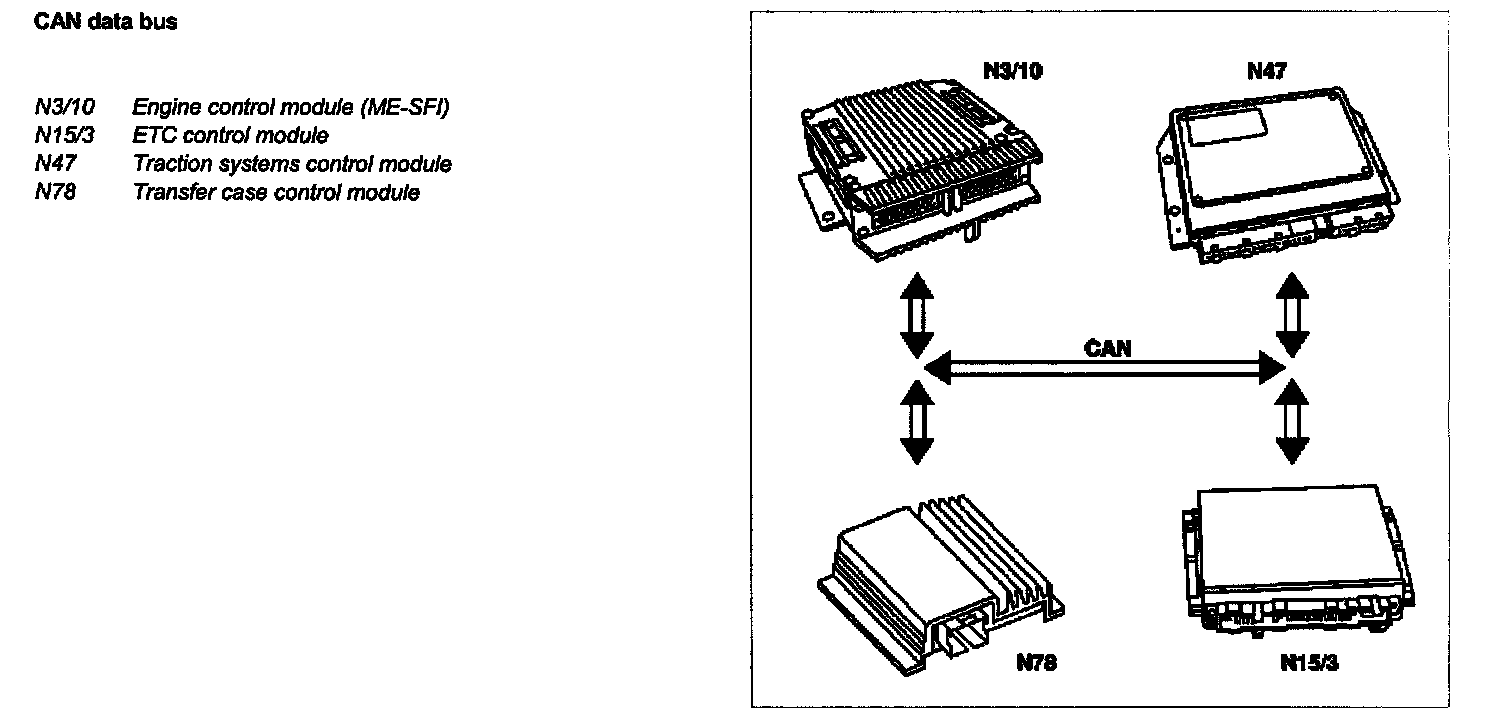 CAN data bus

N3/10 Engine control module (ME-SFI)
N15/3 ETC control module
N47 Traction systems control module
N78 Transfer case control module

N3/10
N47
CAN
N78
N15/3