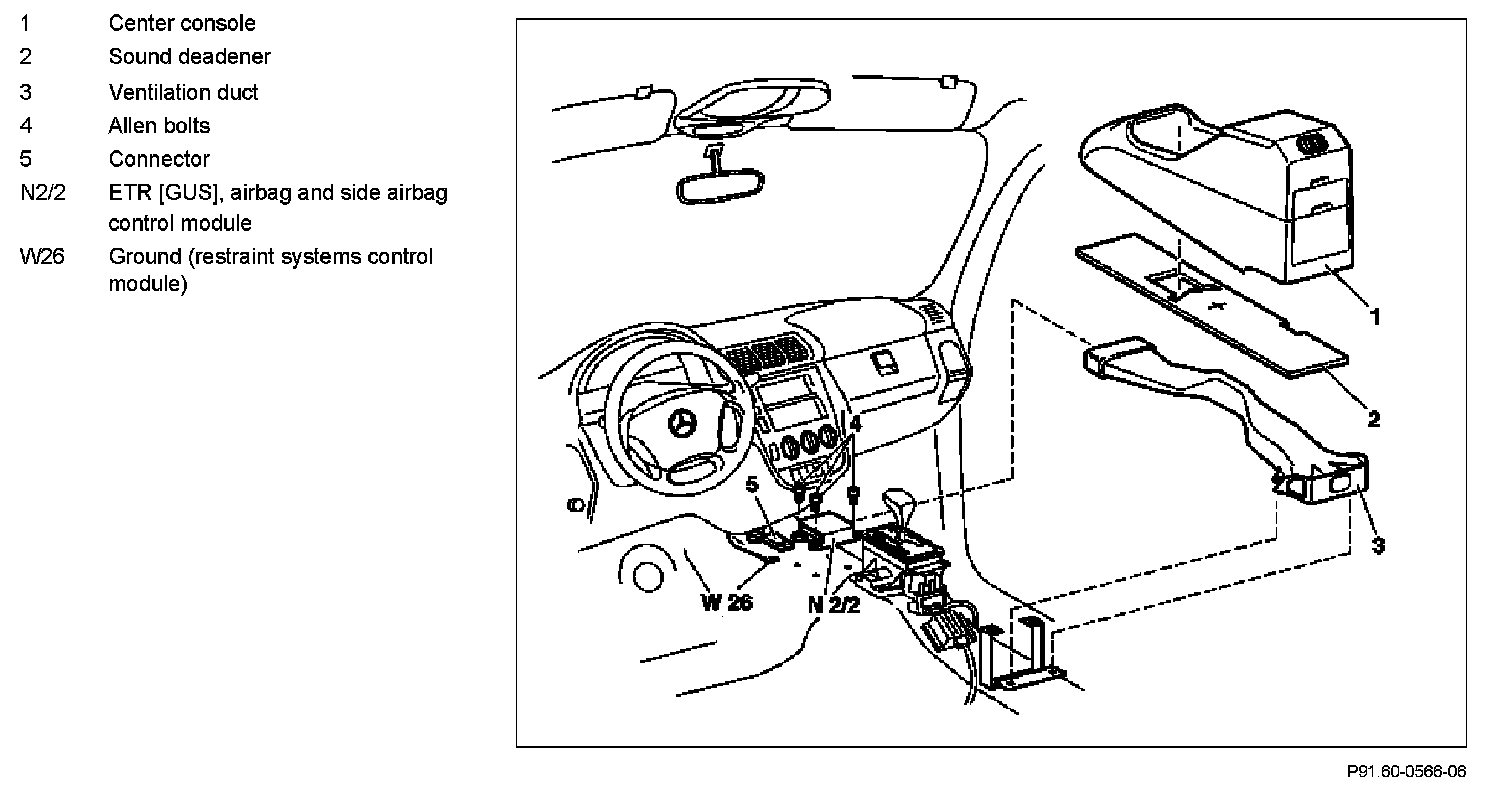 1 Center console
2 Sound deadener
3 Ventilation duct
4 Allen bolts
5 Connector
N2/2 ETR [GUS], airbag and side airbag control module
W26 Ground (restraint systems control module)

1
2
3
4
5
W 26
N 2/2

P91.60-0566-06