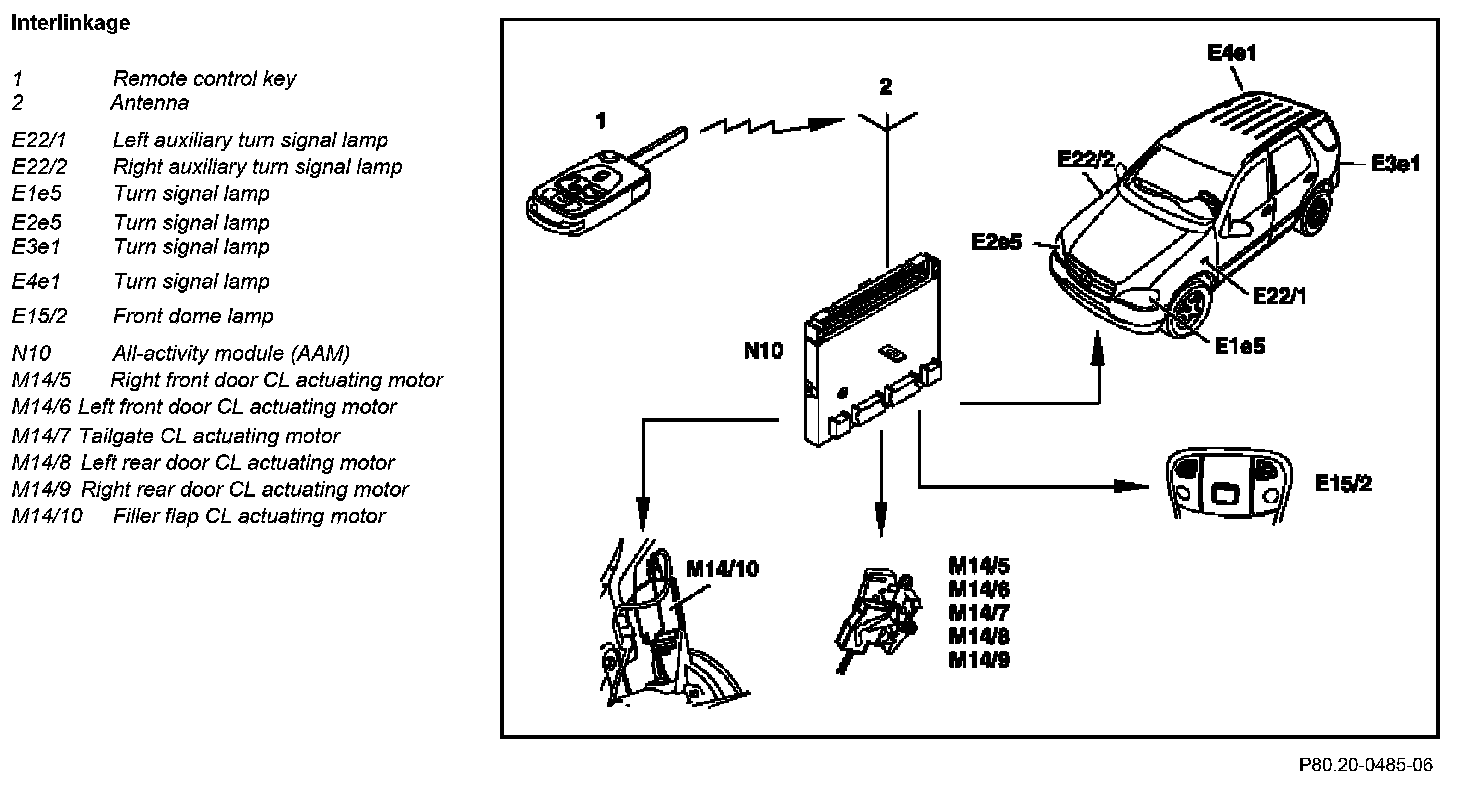 Interlinkage

1 Remote control key
2 Antenna
E22/1 Left auxiliary turn signal lamp
E22/2 Right auxiliary turn signal lamp
E1e5 Turn signal lamp
E2e5 Turn signal lamp
E3e1 Turn signal lamp
E4e1 Turn signal lamp
E15/2 Front dome lamp
N10 All-activity module (AAM)
M14/5 Right front door CL actuating motor
M14/6 Left front door CL actuating motor
M14/7 Tailgate CL actuating motor
M14/8 Left rear door CL actuating motor
M14/9 Right rear door CL actuating motor
M14/10 Filler flap CL actuating motor

1
2
E4e1
E22/2
E3e1
E2e5
E22/1
E1e5
N10
E15/2
M14/10
M14/5
M14/6
M14/7
M14/8
M14/9

P80.20-0485-06