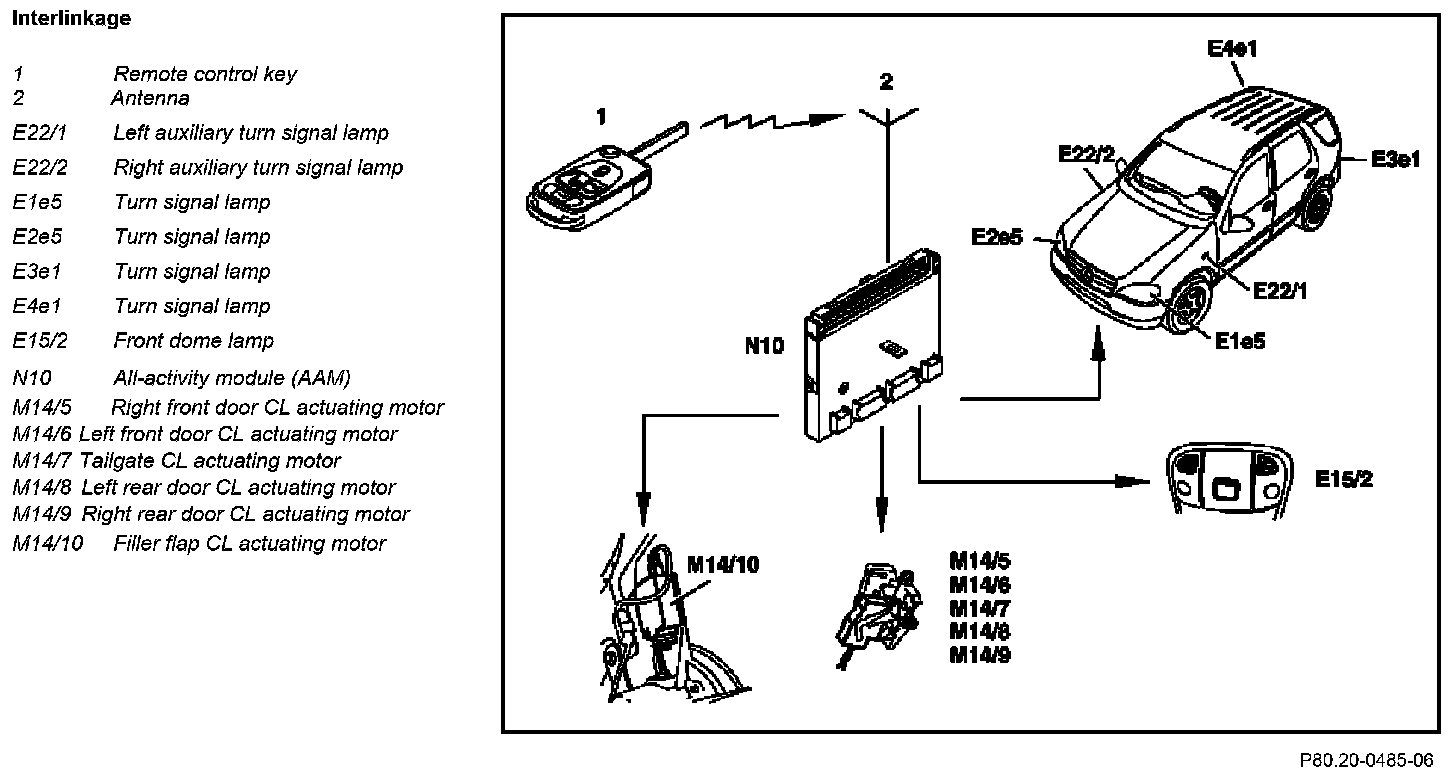 Interlinkage

1 Remote control key
2 Antenna
E22/1 Left auxiliary turn signal lamp
E22/2 Right auxiliary turn signal lamp
E1e5 Turn signal lamp
E2e5 Turn signal lamp
E3e1 Turn signal lamp
E4e1 Turn signal lamp
E15/2 Front dome lamp
N10 All-activity module (AAM)
M14/5 Right front door CL actuating motor
M14/6 Left front door CL actuating motor
M14/7 Tailgate CL actuating motor
M14/8 Left rear door CL actuating motor
M14/9 Right rear door CL actuating motor
M14/10 Filler flap CL actuating motor

1
2
E4e1
E22/2
E3e1
E2e5
E22/1
E1e5
N10
E15/2
M14/10
M14/5
M14/6
M14/7
M14/8
M14/9

P80.20-0485-06