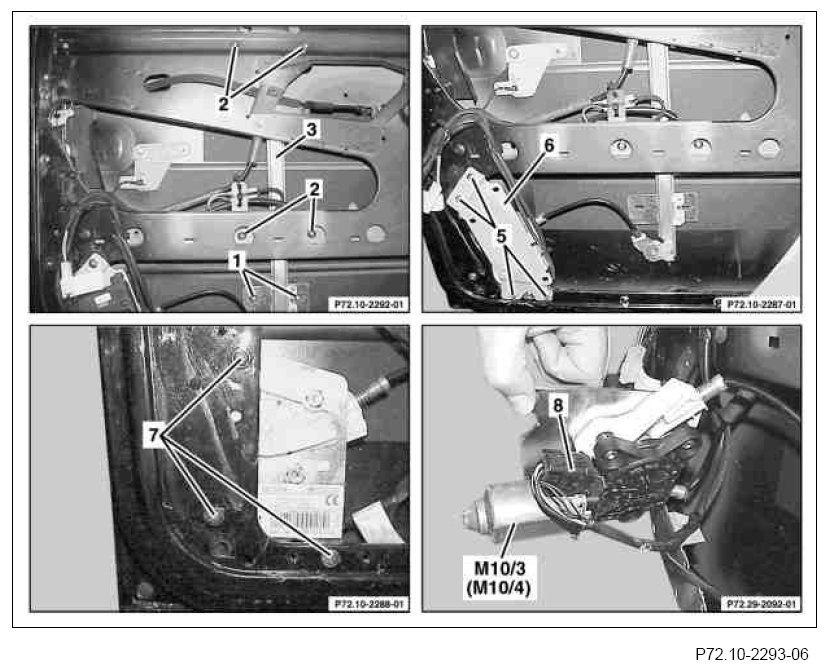 2
3
2
1
P72.10-2292-01

6
5
P72.10-2287-01

7
P72.10-2288-01

8
M10/3
(M10/4)
P72.29-2092-01

P72.10-2293-06