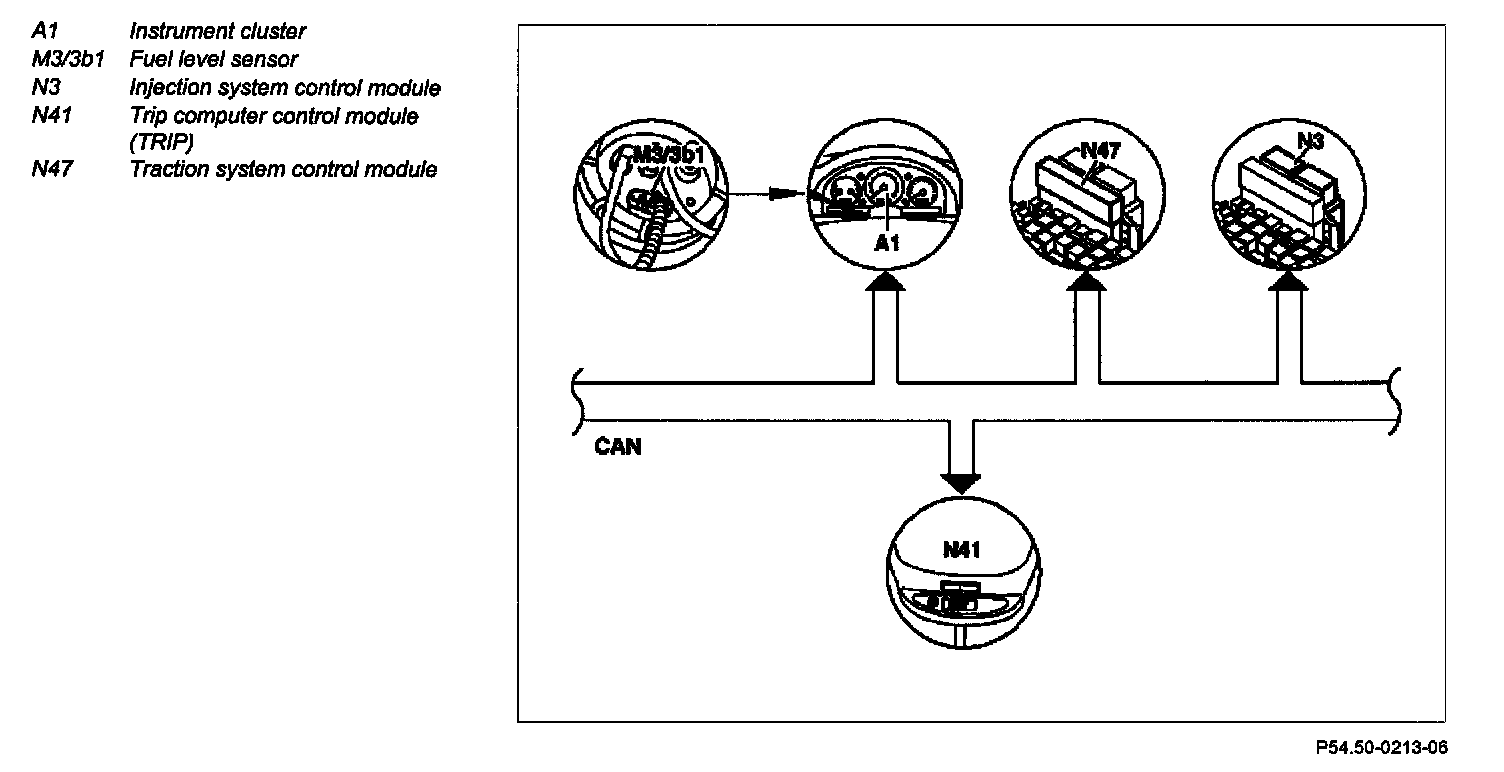 A1 Instrument cluster
M3/3b1 Fuel level sensor
N3 Injection system control module
N41 Trip computer control module (TRIP)
N47 Traction system control module

M3/3b1
A1
N47
N3
CAN
N41

P54.50-0213-06