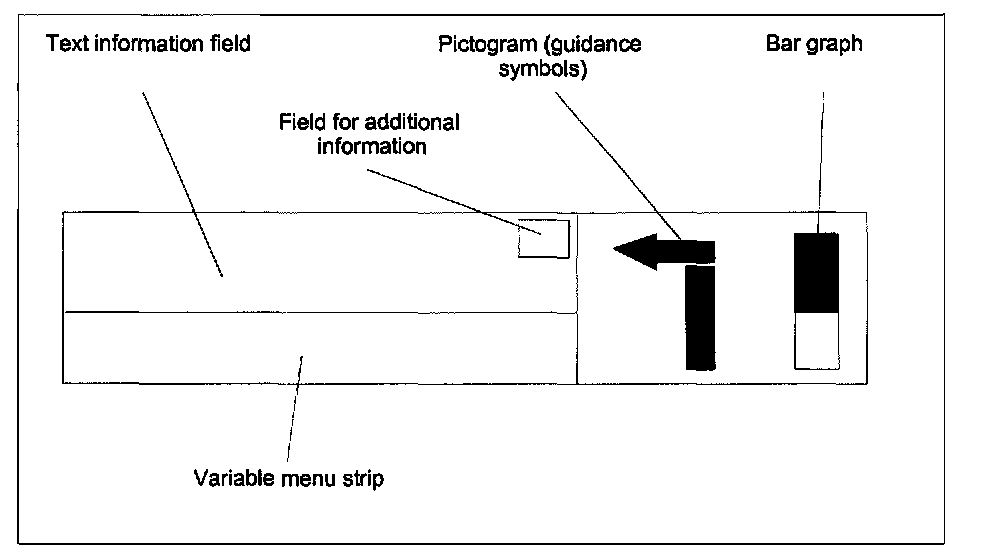 Text information field

Pictogram (guidance symbols)

Bar graph

Field for additional information

Variable menu strip