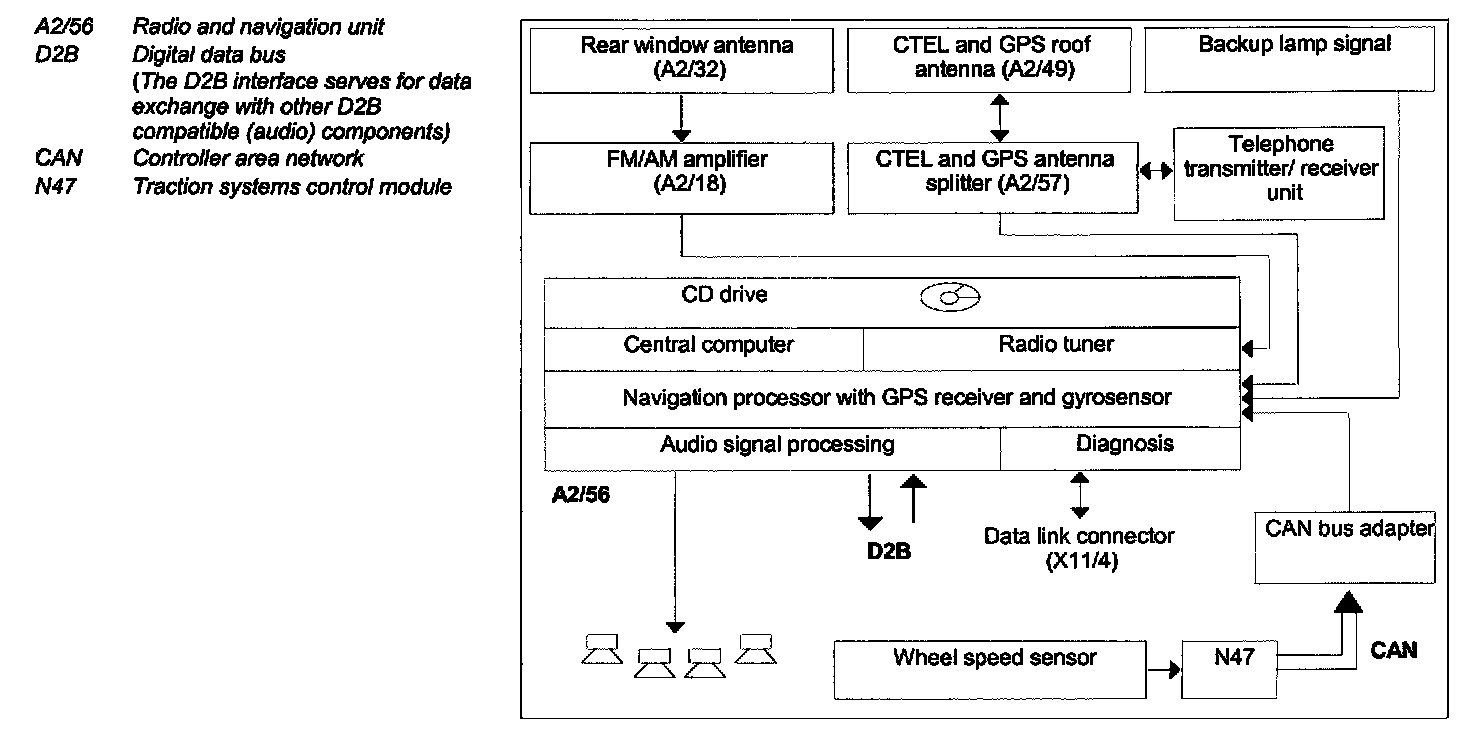 A2/56 Radio and navigation unit
D2B Digital data bus (The D2B interface serves for data exchange with other D2B compatible (audio) components)
CAN Controller area network
N47 Traction systems control module

Rear window antenna (A2/32)

CTEL and GPS roof antenna (A2/49)

Backup lamp signal

FM/AM amplifier (A2/18)

CTEL and GPS antenna splitter (A2/57)

Telephone transmitter/ receiver unit

CD drive

Central computer

Radio tuner

Navigation processor with GPS receiver and gyrosensor

Audio signal processing

Diagnosis

A2/56

D2B

Data link connector (X11/4)

CAN bus adapter

Wheel speed sensor

N47

CAN