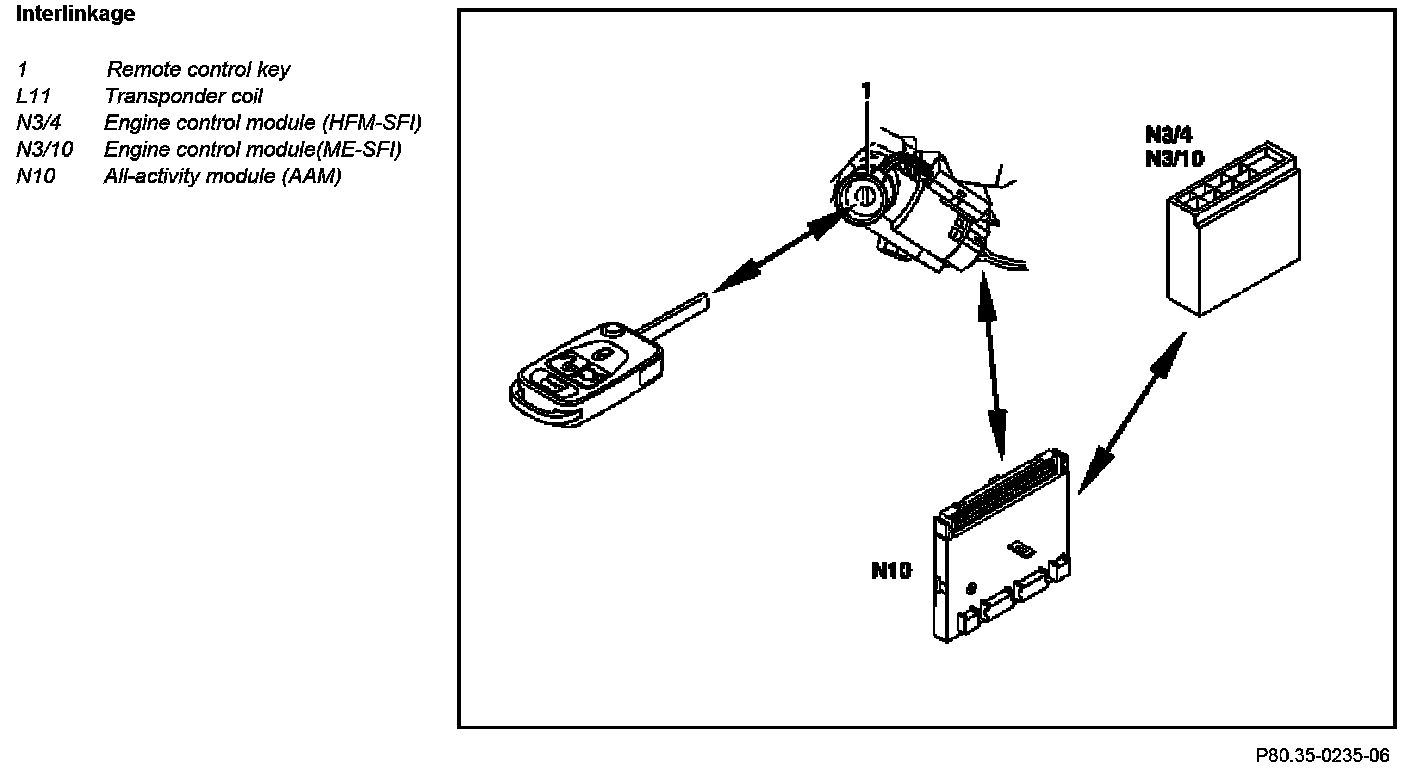 Interlinkage

1 Remote control key
L11 Transponder coil
N3/4 Engine control module (HFM-SFI)
N3/10 Engine control module(ME-SFI)
N10 All-activity module (AAM)

1

N3/4
N3/10

N10

P80.35-0235-06