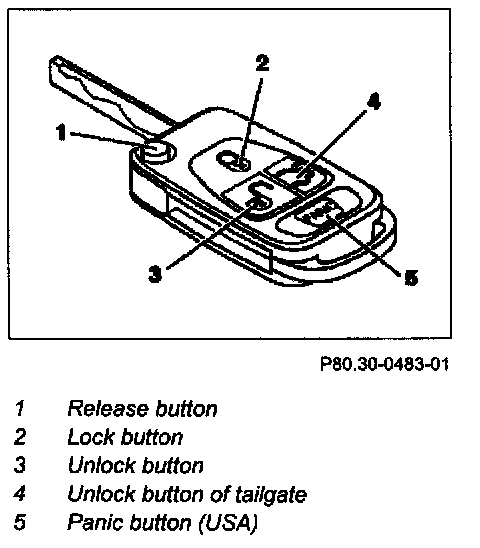 2
4
1
3
5

P80.30-0483-01

1 Release button
2 Lock button
3 Unlock button
4 Unlock button of tailgate
5 Panic button (USA)