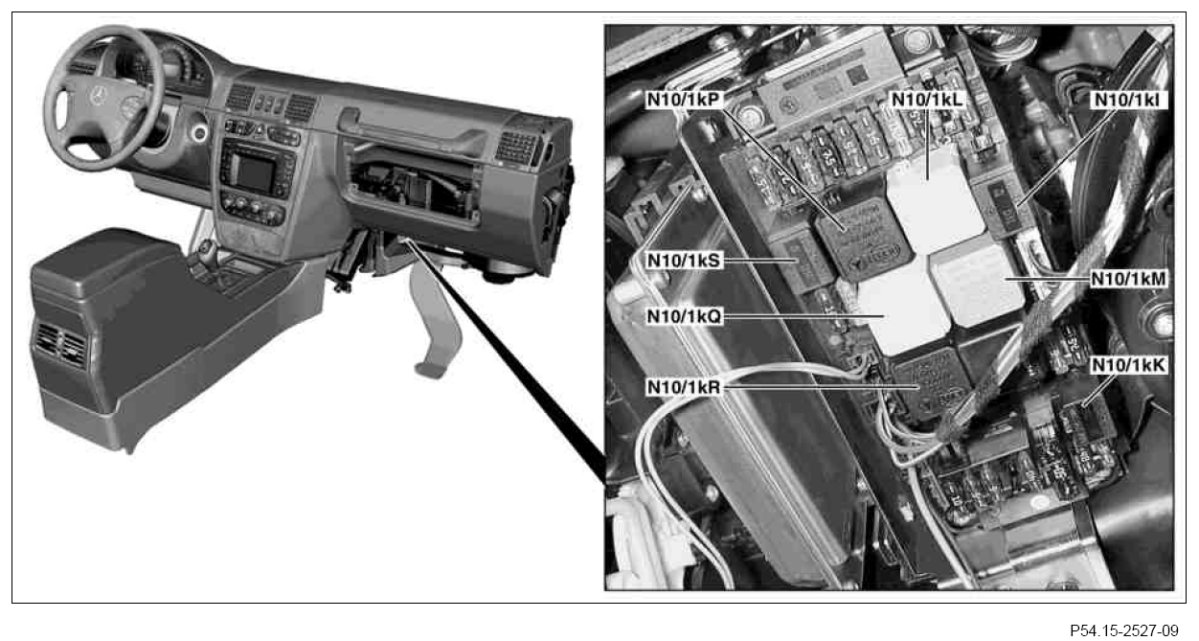 N10/1kP
N10/1kL
N10/1kI
N10/1kS
N10/1kM
N10/1kQ
N10/1kK
N10/1kR

P54.15-2527-09