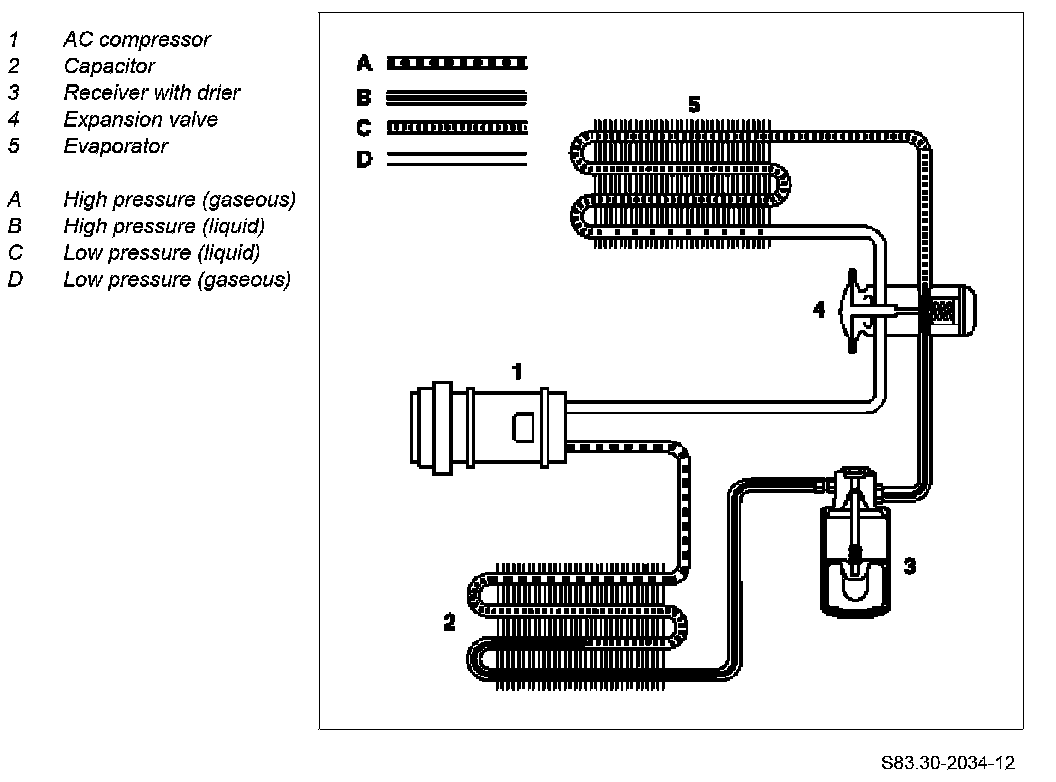 1 AC compressor
2 Capacitor
3 Receiver with drier
4 Expansion valve
5 Evaporator

A High pressure (gaseous)
B High pressure (liquid)
C Low pressure (liquid)
D Low pressure (gaseous)

A
B
C
D

5
4
1
3
2

S83.30-2034-12