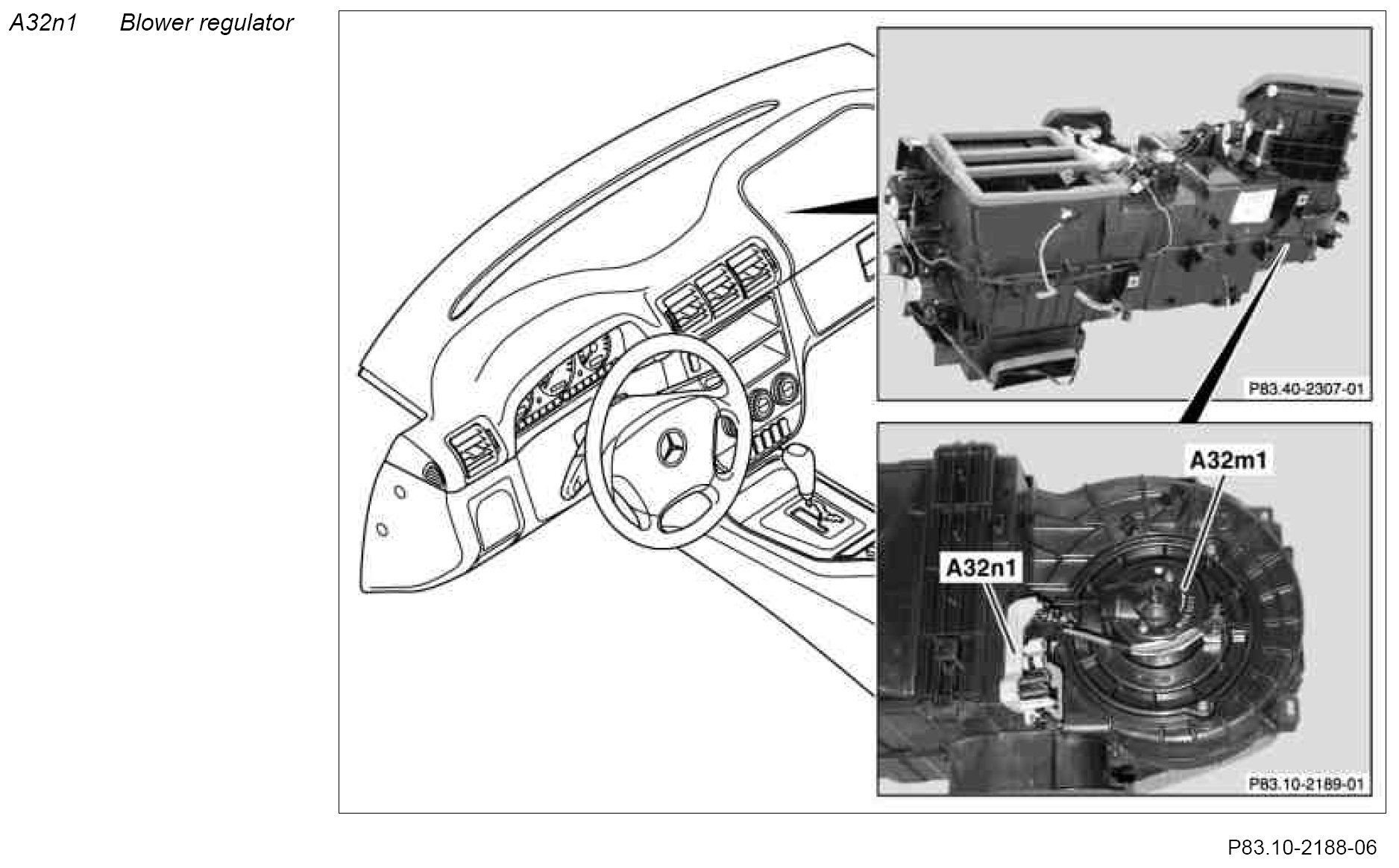 A32n1 Blower regulator

P83.40-2307-01

A32m1

A32n1

P83.10-2189-01

P83.10-2188-06