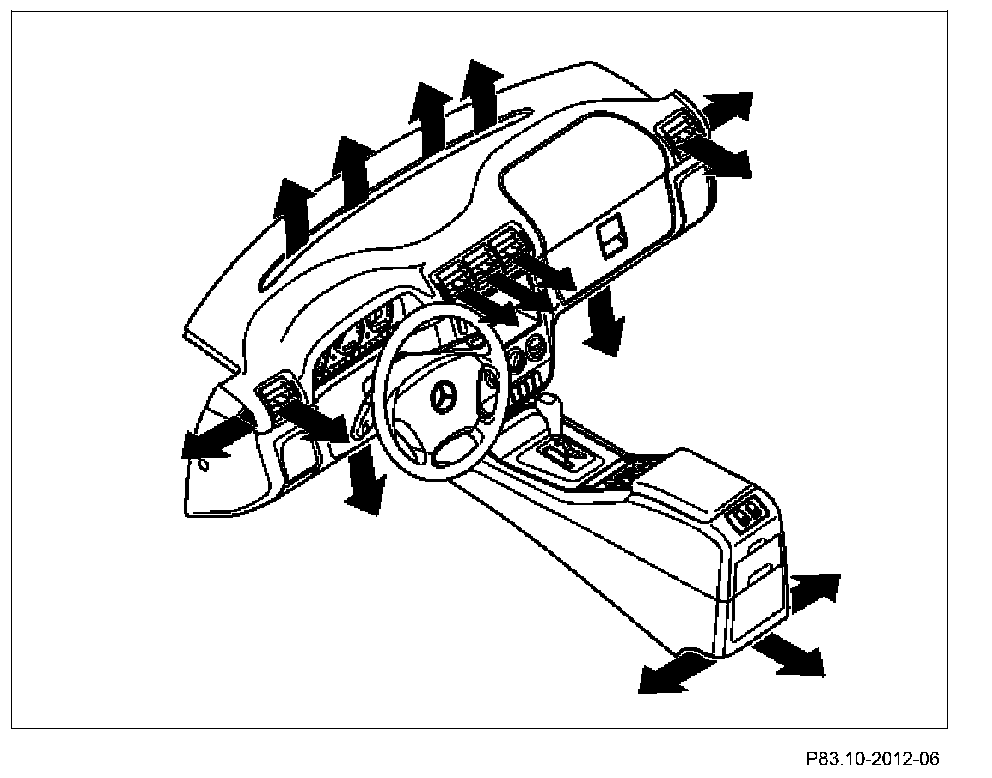 P83.10-2012-06