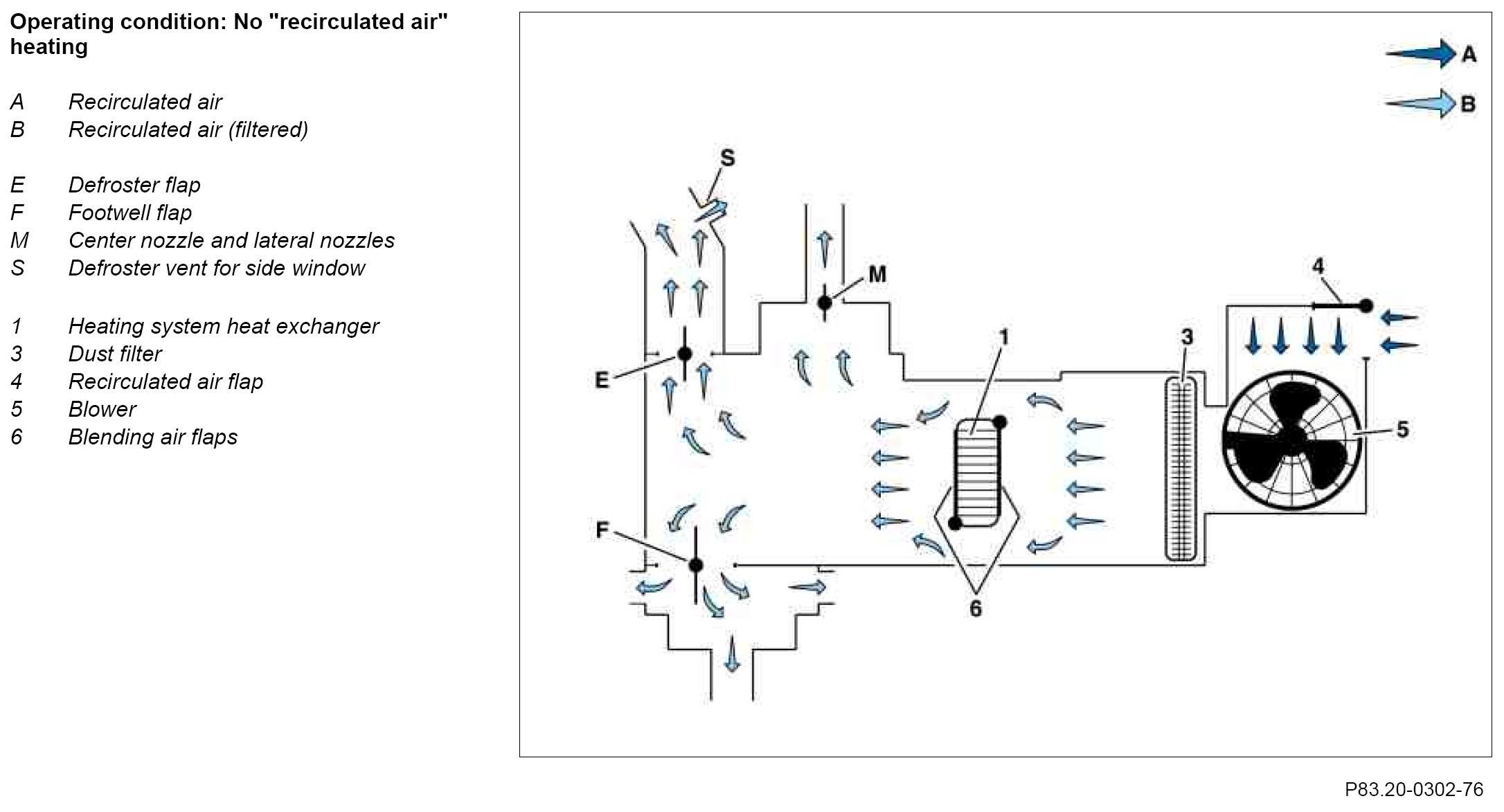 Operating condition: No "recirculated air" heating

A Recirculated air
B Recirculated air (filtered)

E Defroster flap
F Footwell flap
M Center nozzle and lateral nozzles
S Defroster vent for side window

1 Heating system heat exchanger
3 Dust filter
4 Recirculated air flap
5 Blower
6 Blending air flaps

A
B
S
M
4
1
3
E
5
F
6

P83.20-0302-76