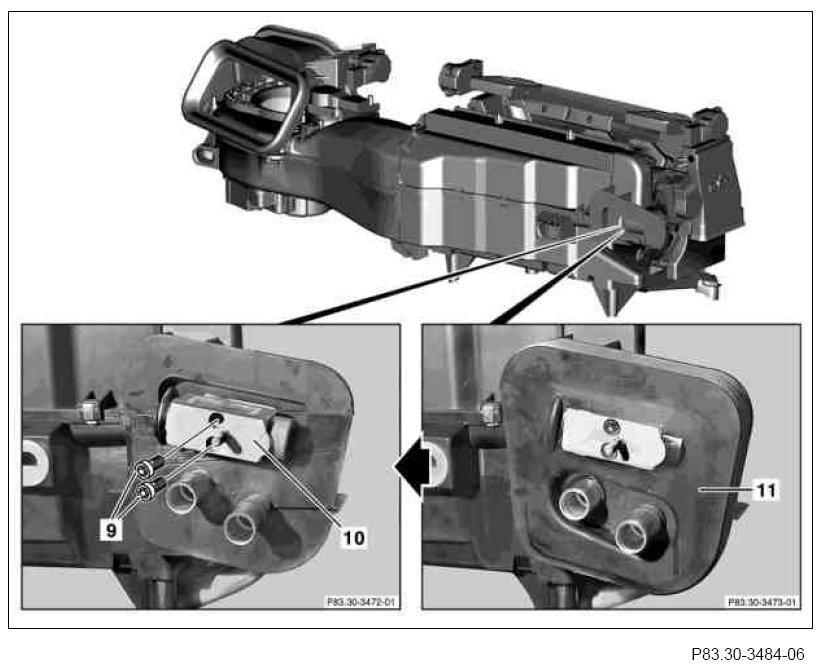 9

10

P83.30-3472-01

11

P83.30-3473-01

P83.30-3484-06