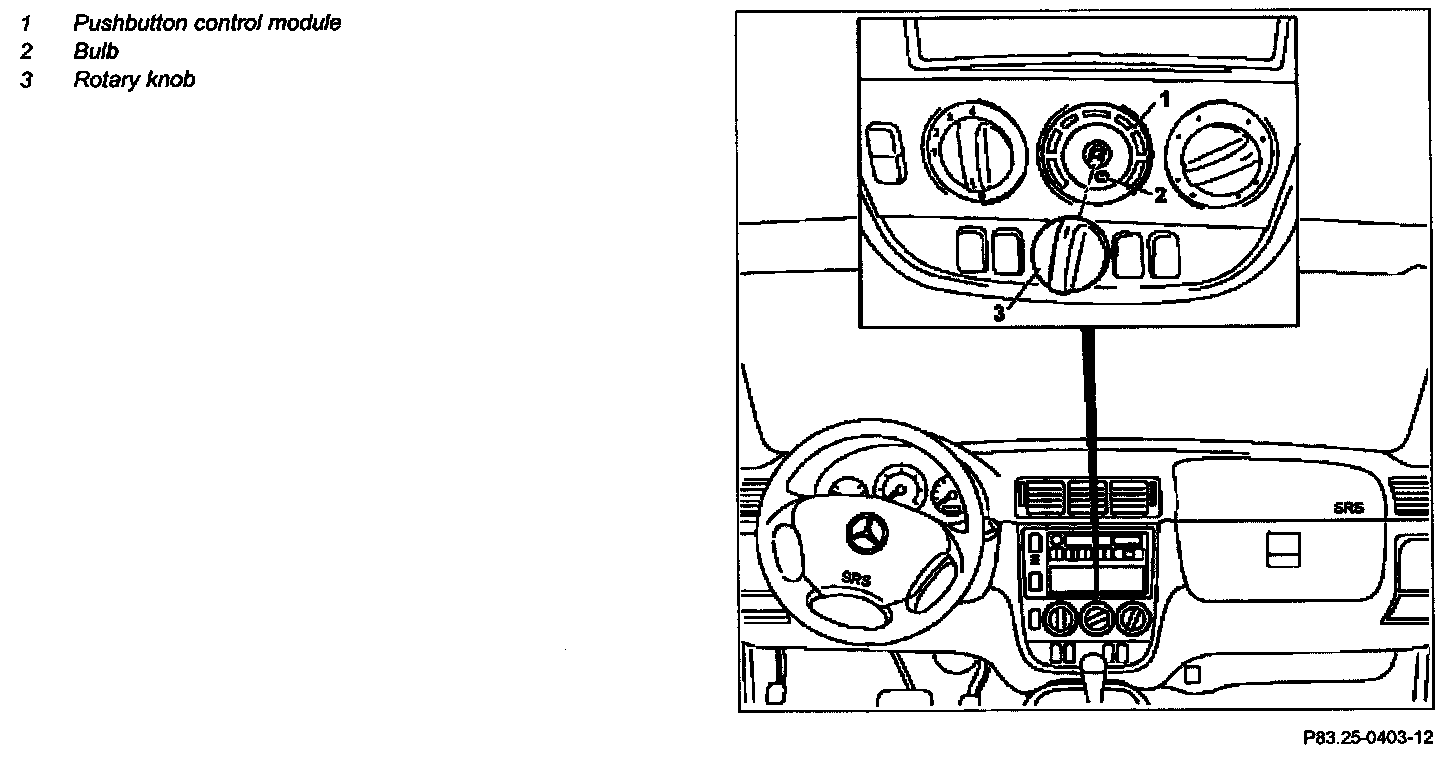 1 Pushbutton control module
2 Bulb
3 Rotary knob

1
2
3

SRS
SRS

P83.25-0403-12