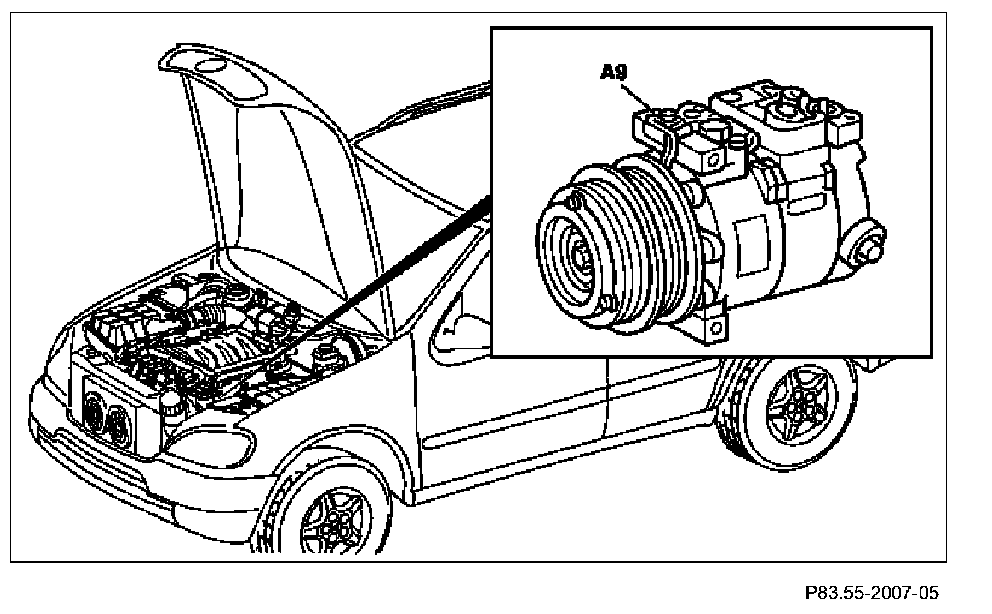 A9

P83.55-2007-05