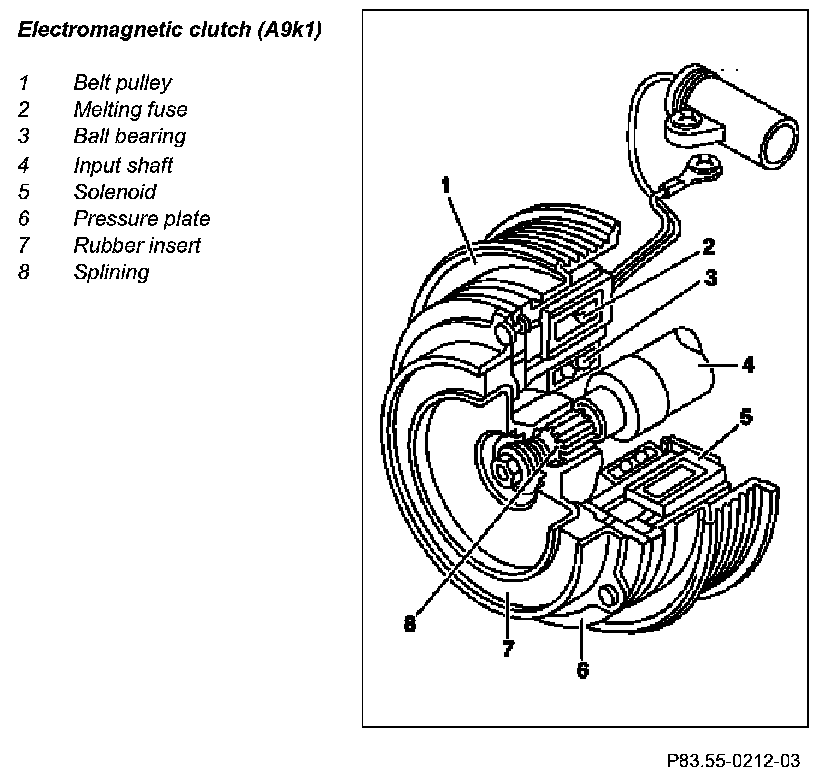 Electromagnetic clutch (A9k1)

1 Belt pulley
2 Melting fuse
3 Ball bearing
4 Input shaft
5 Solenoid
6 Pressure plate
7 Rubber insert
8 Splining

1
2
3
4
5
8
7
6

P83.55-0212-03