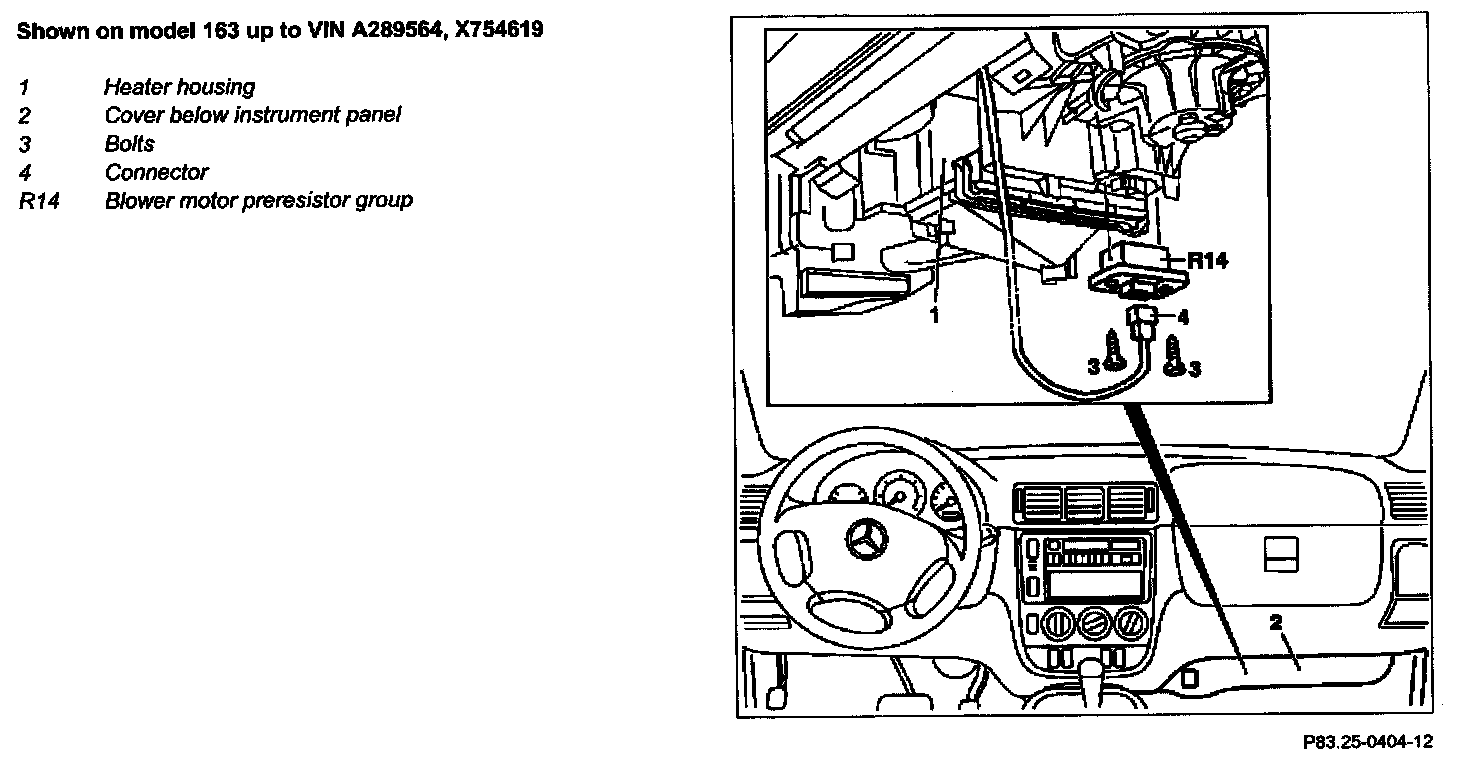 Shown on model 163 up to VIN A289564, X754619

1 Heater housing
2 Cover below instrument panel
3 Bolts
4 Connector
R14 Blower motor preresistor group

R14
1
4
3
3
2

P83.25-0404-12