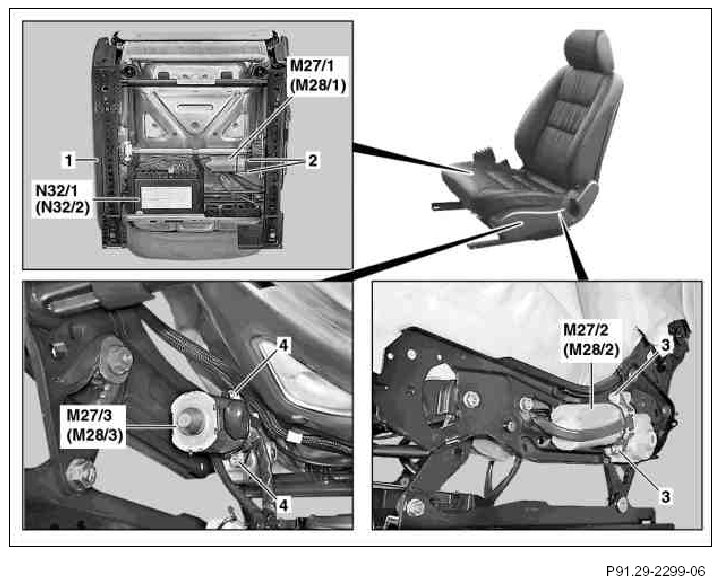 M27/1
(M28/1)

1

2

N32/1
(N32/2)

4

M27/3
(M28/3)

4

M27/2
(M28/2)

3

3

P91.29-2299-06