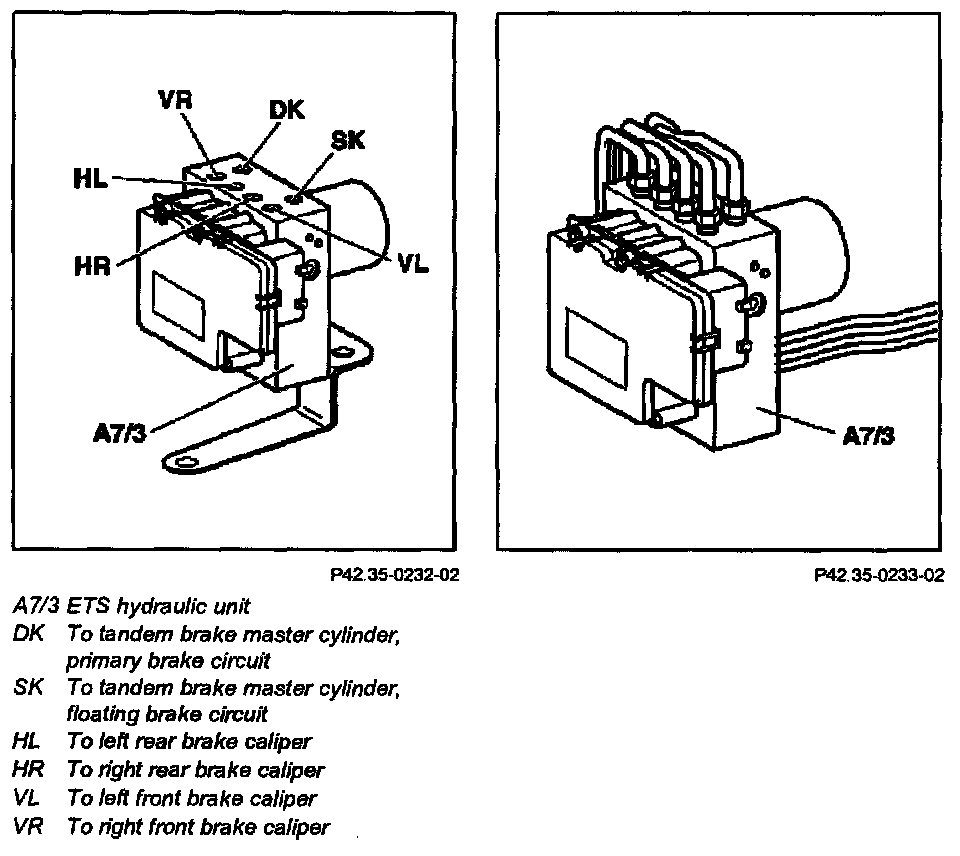 VR
DK
SK
HL
HR
VL
A7/3

P42.35-0232-02

A7/3

P42.35-0233-02

A7/3 ETS hydraulic unit
DK To tandem brake master cylinder, primary brake circuit
SK To tandem brake master cylinder, floating brake circuit
HL To left rear brake caliper
HR To right rear brake caliper
VL To left front brake caliper
VR To right front brake caliper