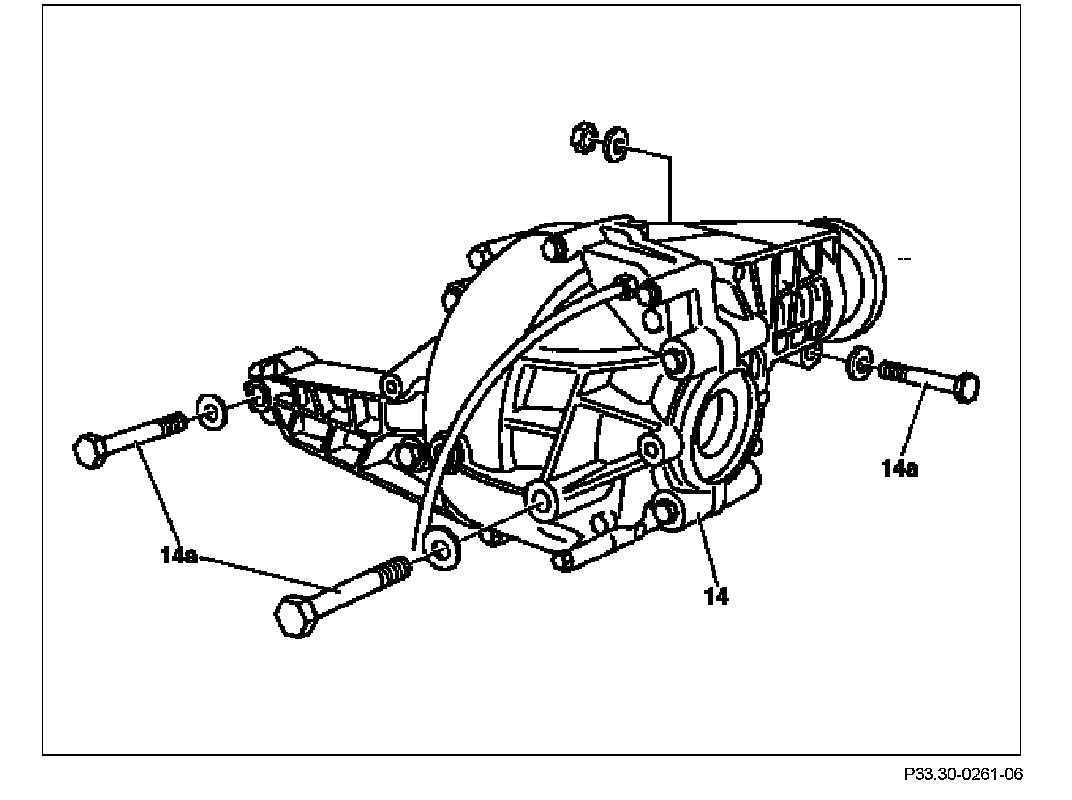 14a

14a

14

P33.30-0261-06