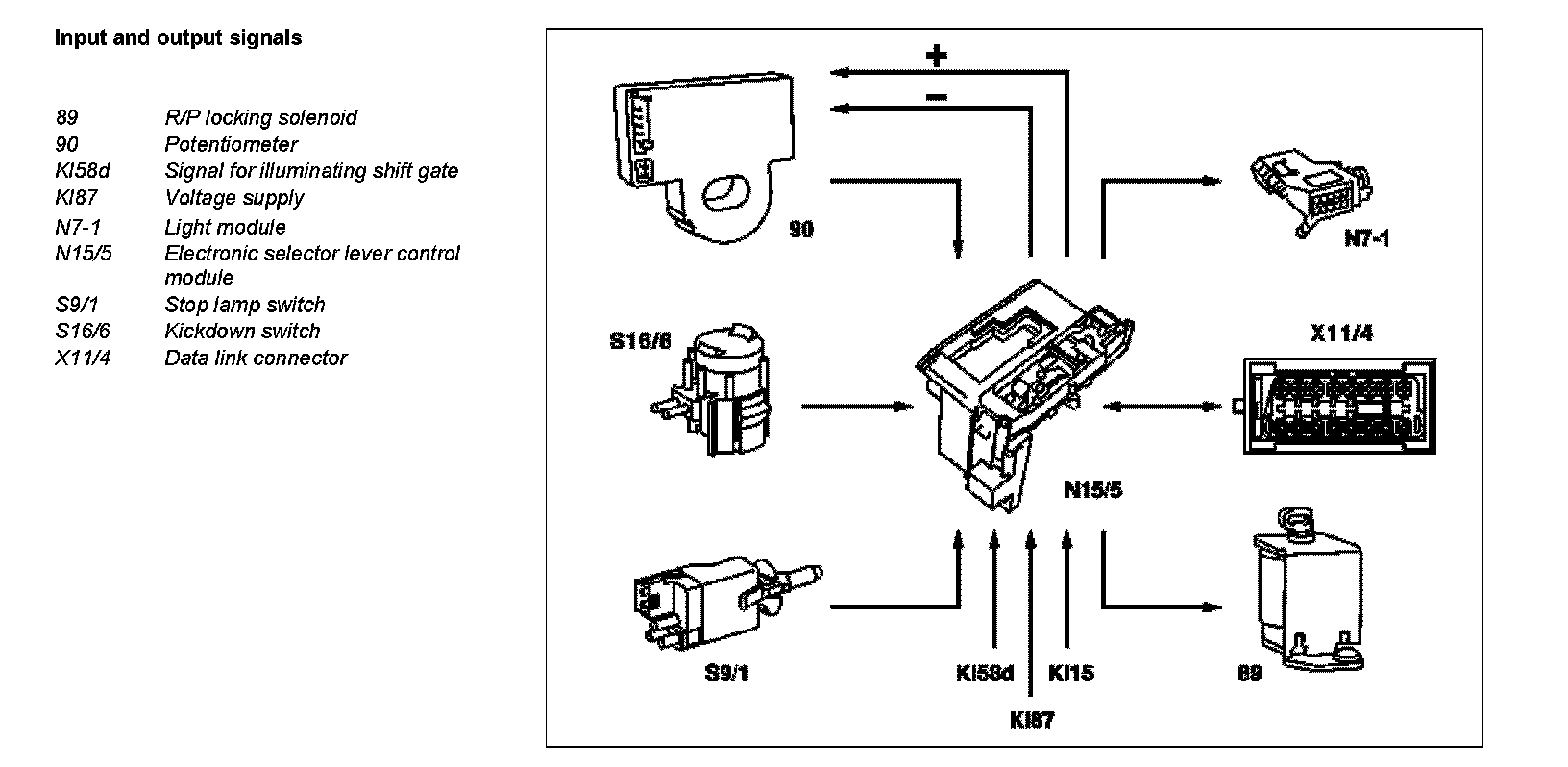 Input and output signals

| | |
|---|---|
| 89 | R/P locking solenoid |
| 90 | Potentiometer |
| Kl58d | Signal for illuminating shift gate |
| Kl87 | Voltage supply |
| N7-1 | Light module |
| N15/5 | Electronic selector lever control module |
| S9/1 | Stop lamp switch |
| S16/6 | Kickdown switch |
| X11/4 | Data link connector |

+
−
90
N7-1
S16/6
X11/4
N15/5
S9/1
Kl58d
Kl15
Kl87
89