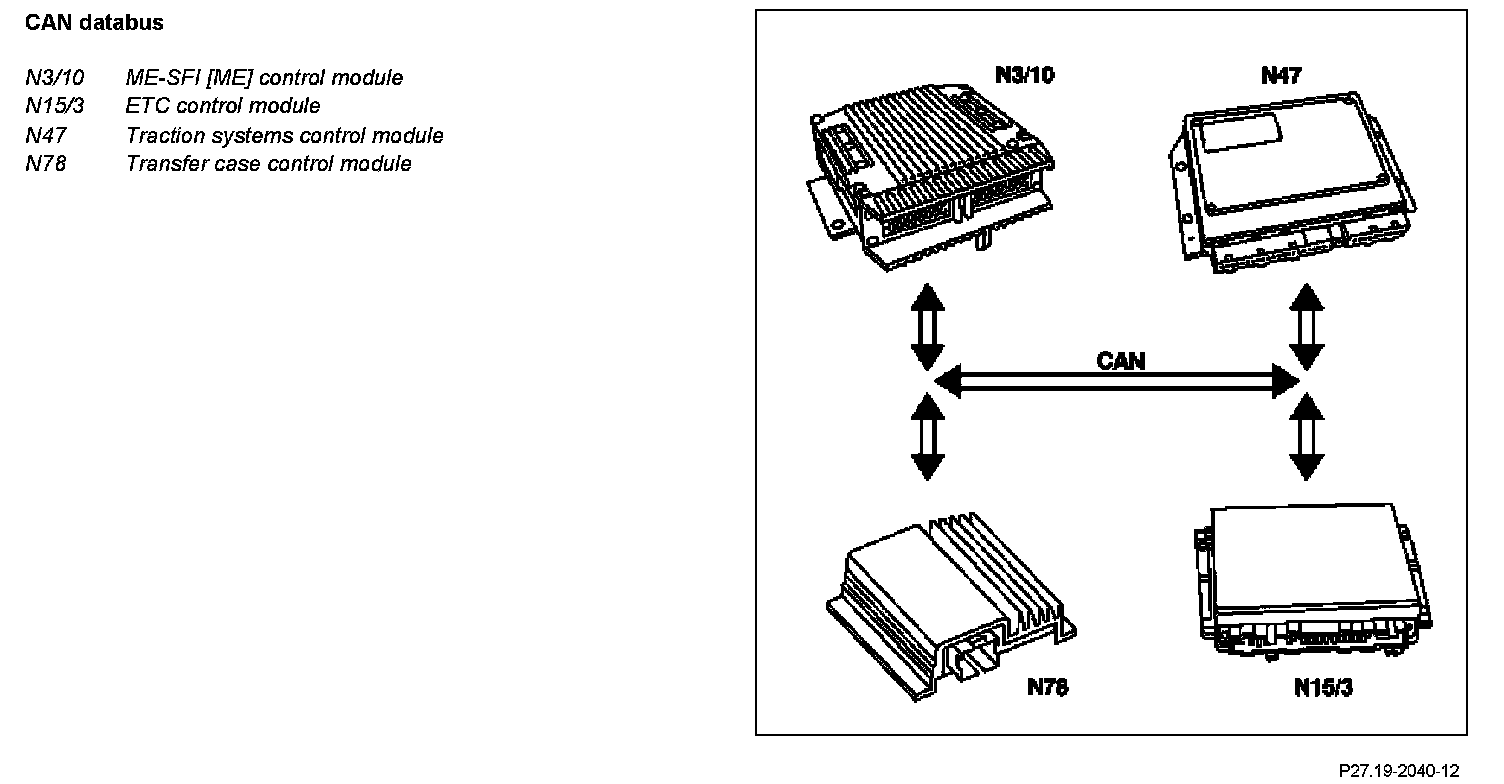 CAN databus

N3/10 ME-SFI [ME] control module
N15/3 ETC control module
N47 Traction systems control module
N78 Transfer case control module

N3/10

N47

CAN

N78

N15/3

P27.19-2040-12