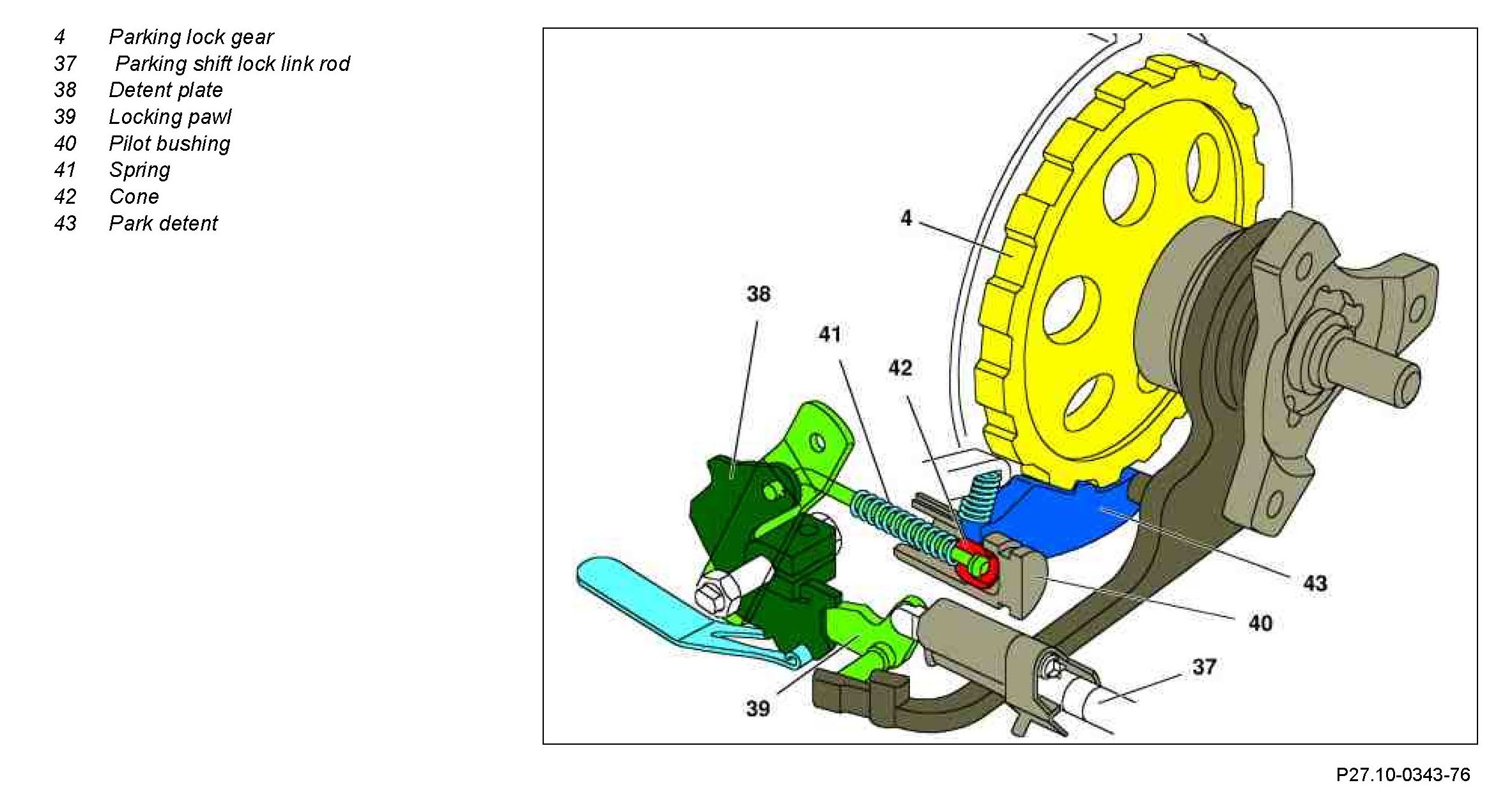 4 Parking lock gear
37 Parking shift lock link rod
38 Detent plate
39 Locking pawl
40 Pilot bushing
41 Spring
42 Cone
43 Park detent

4
38
41
42
43
40
37
39

P27.10-0343-76