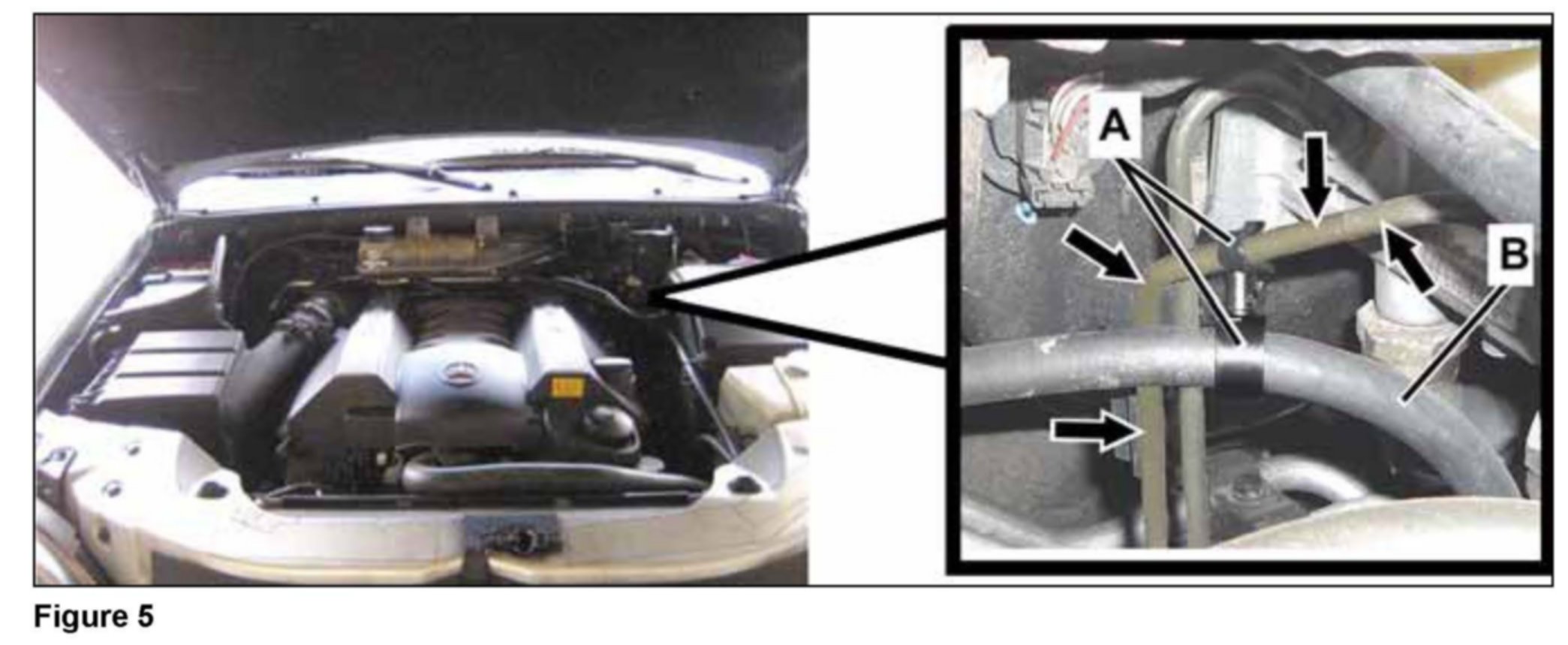 A

B

Figure 5