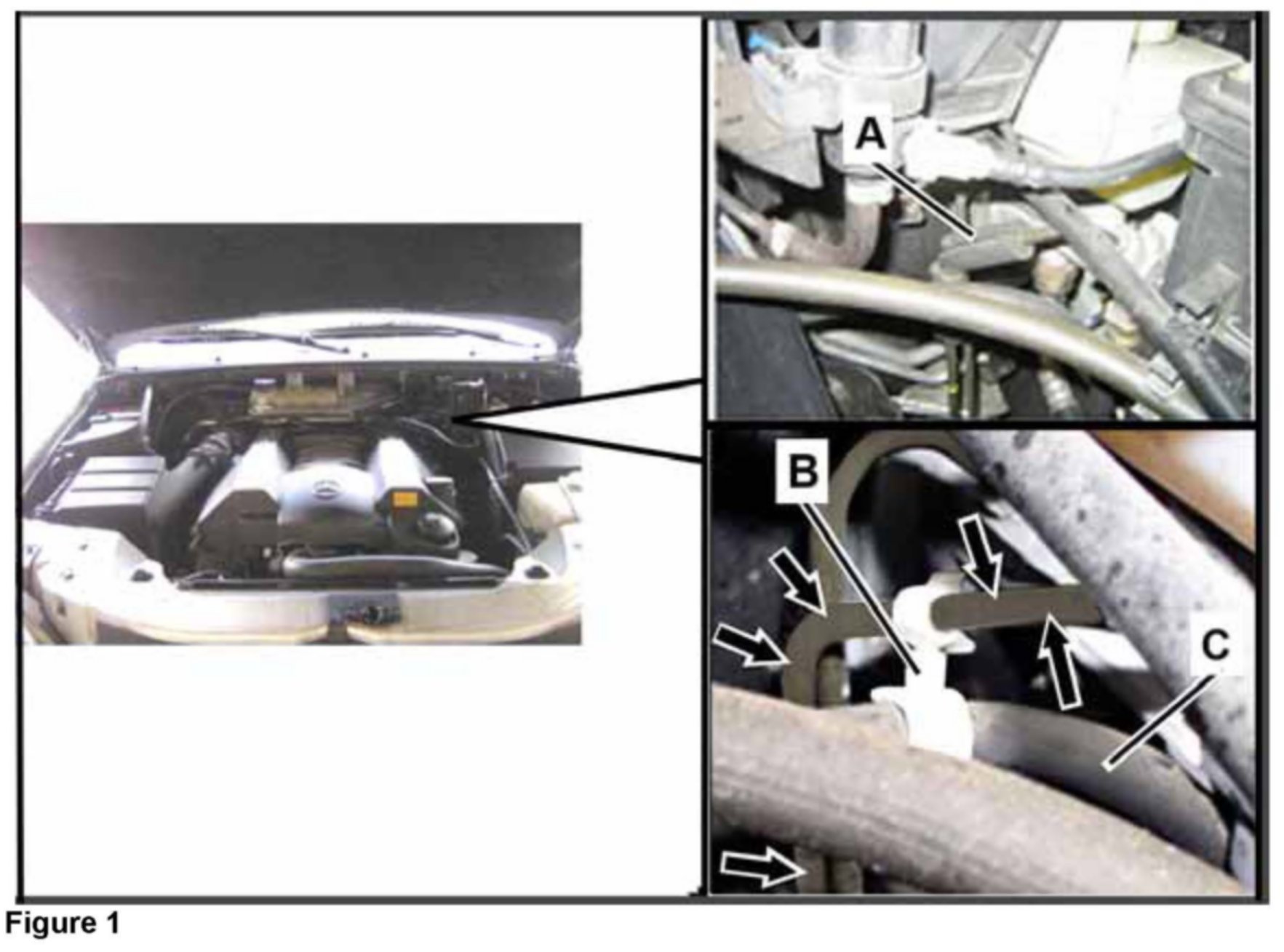 A

B

C

Figure 1