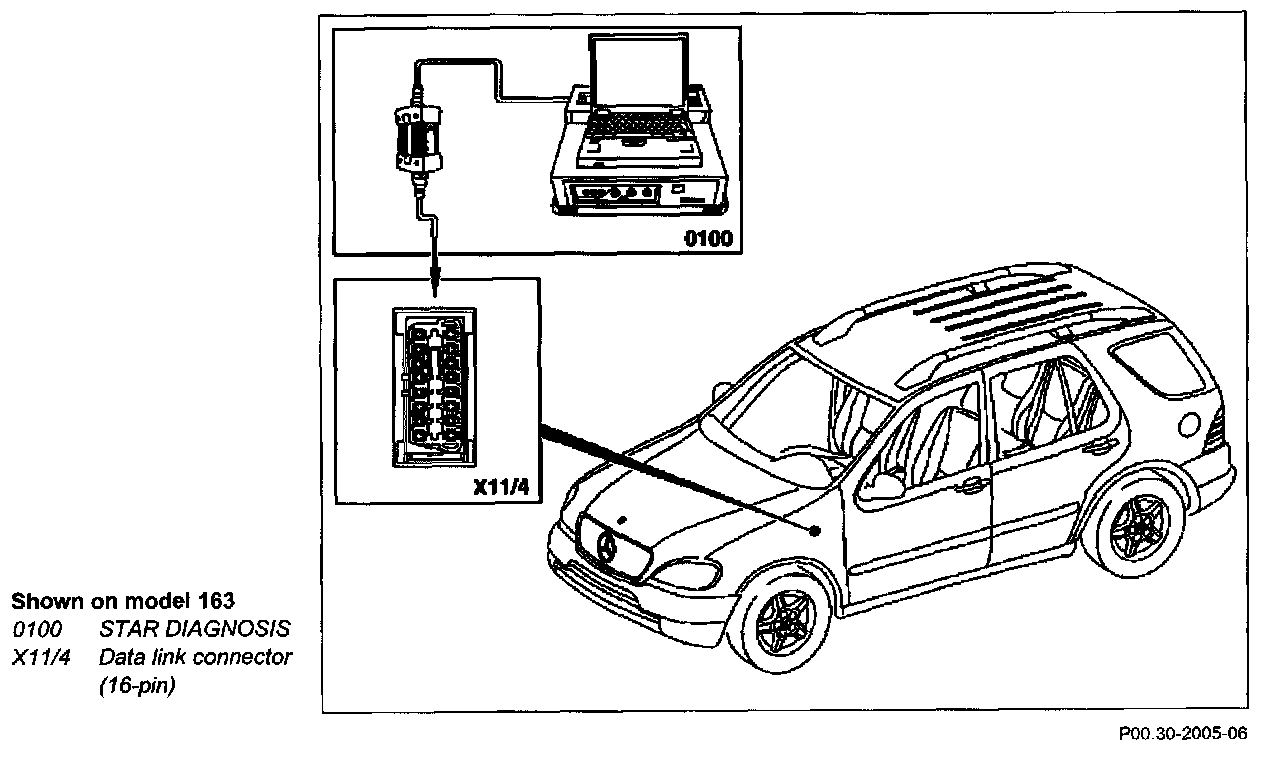 0100

X11/4

Shown on model 163
0100 STAR DIAGNOSIS
X11/4 Data link connector (16-pin)

P00.30-2005-06