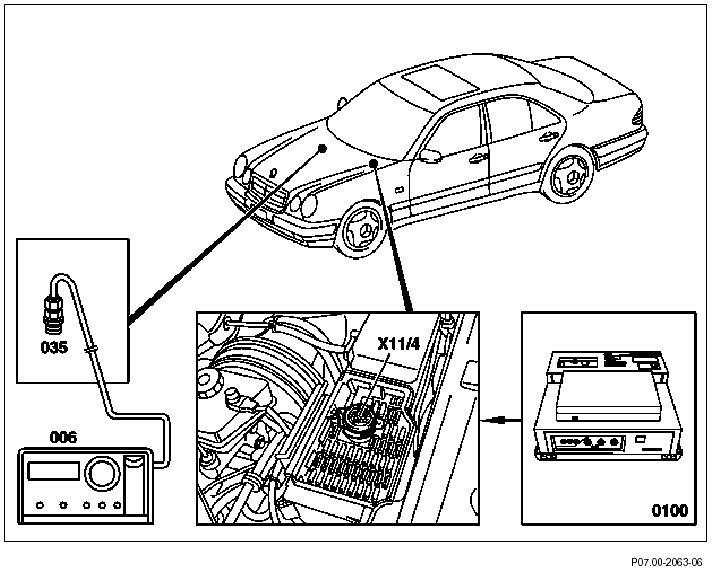 035

006

X11/4

0100

P07.00-2063-06