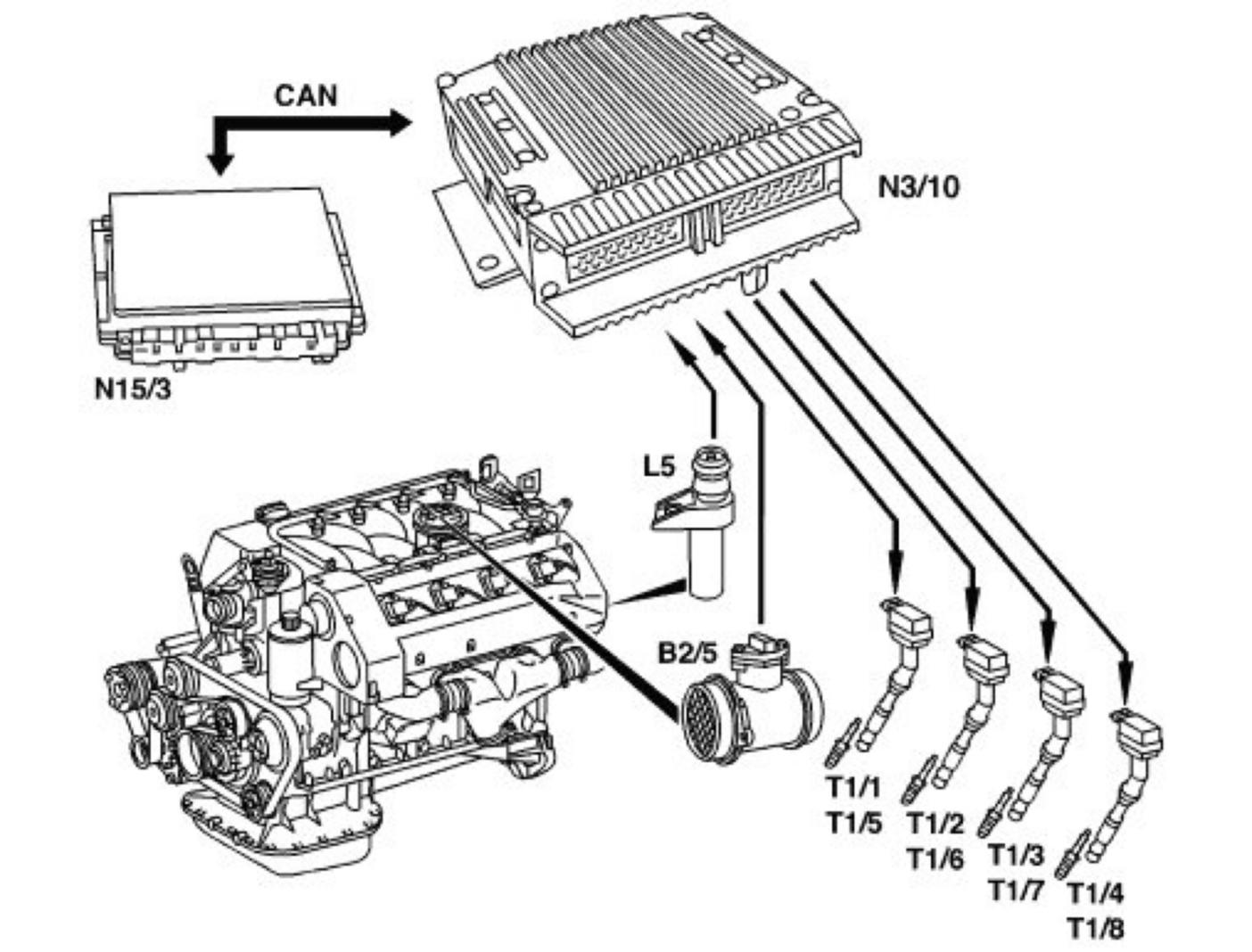 CAN

N3/10

N15/3

L5

B2/5

T1/1
T1/5

T1/2
T1/6

T1/3
T1/7

T1/4
T1/8