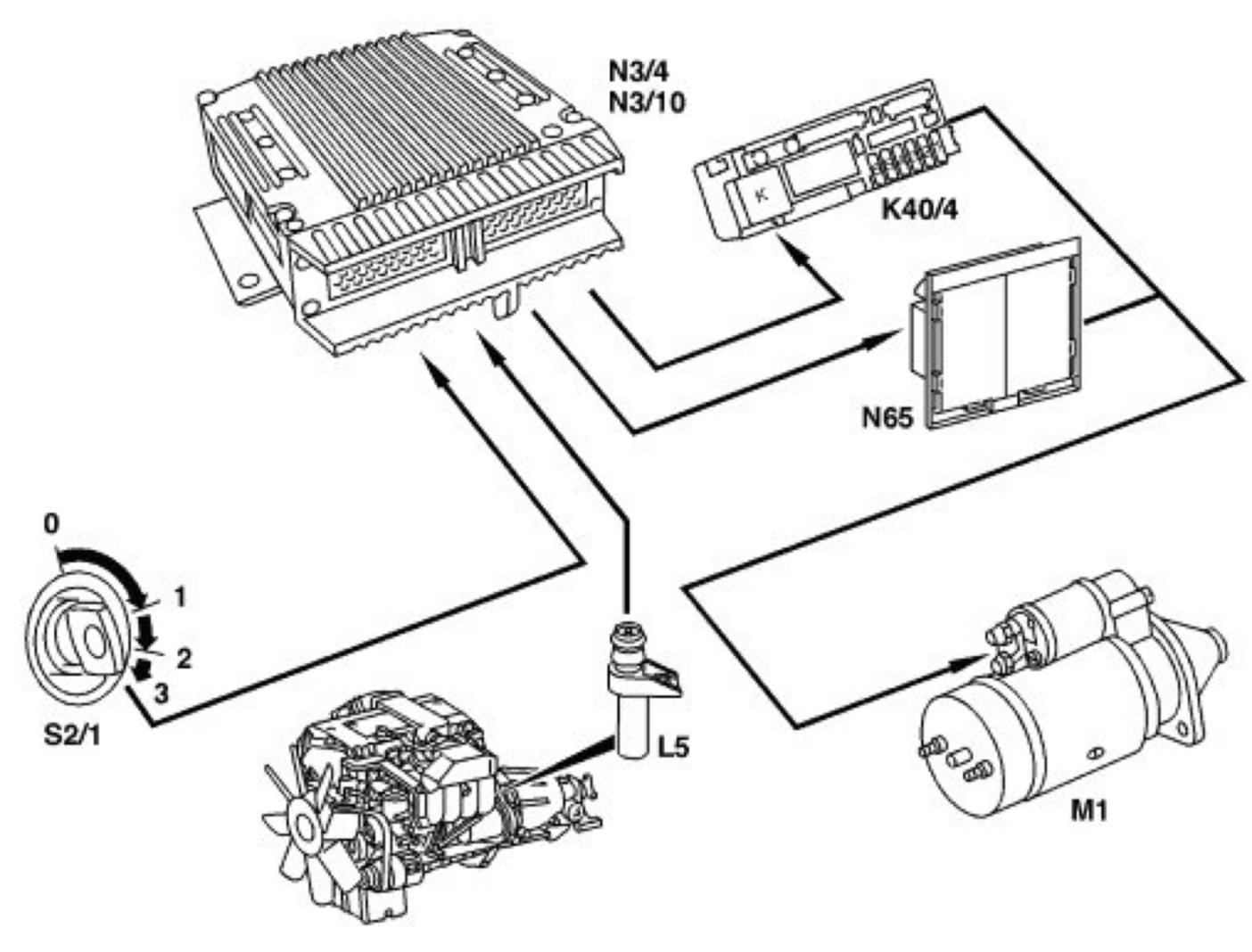 N3/4
N3/10

K

K40/4

N65

0
1
2
3
S2/1

L5

M1