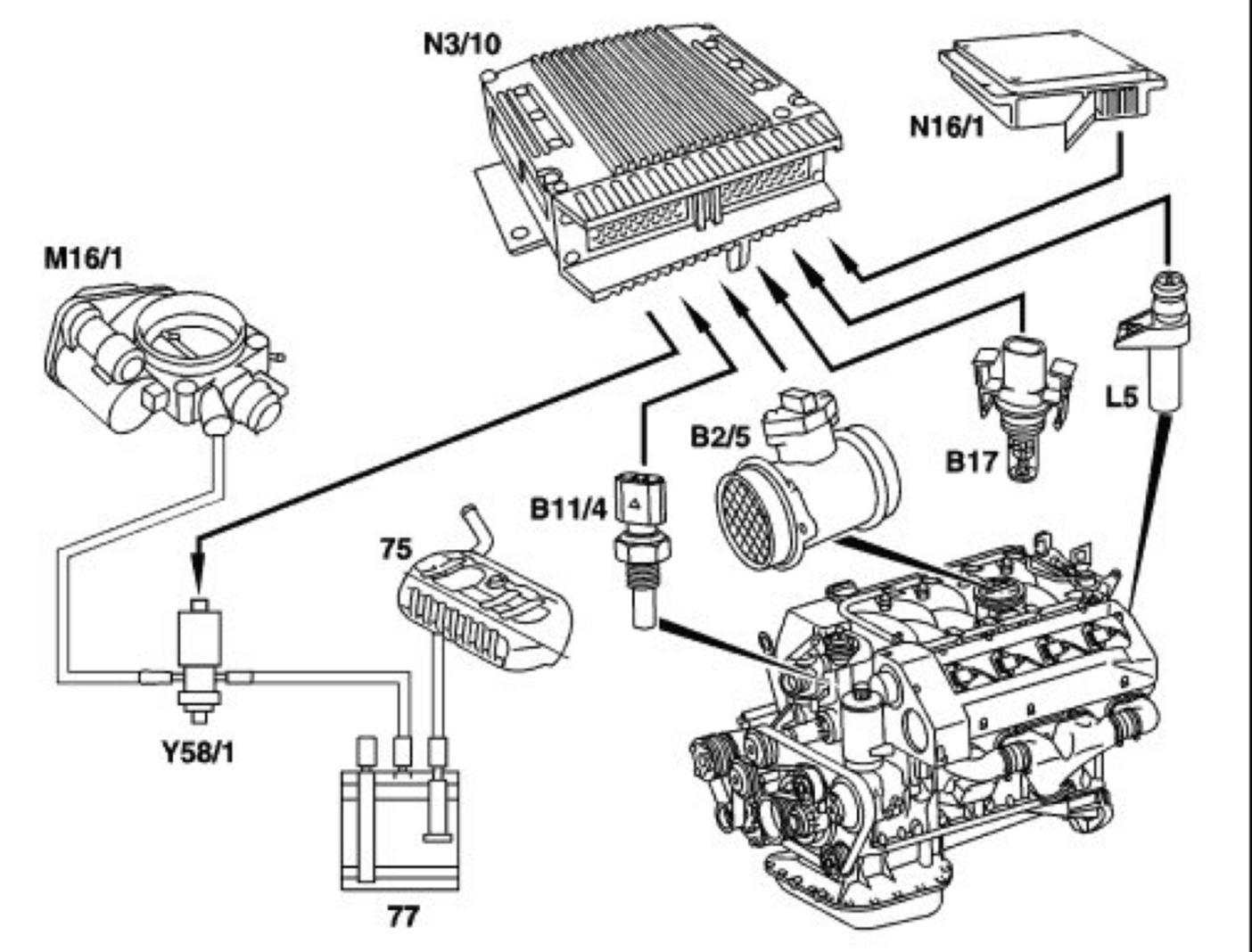 N3/10
N16/1
M16/1
L5
B2/5
B17
B11/4
75
Y58/1
77