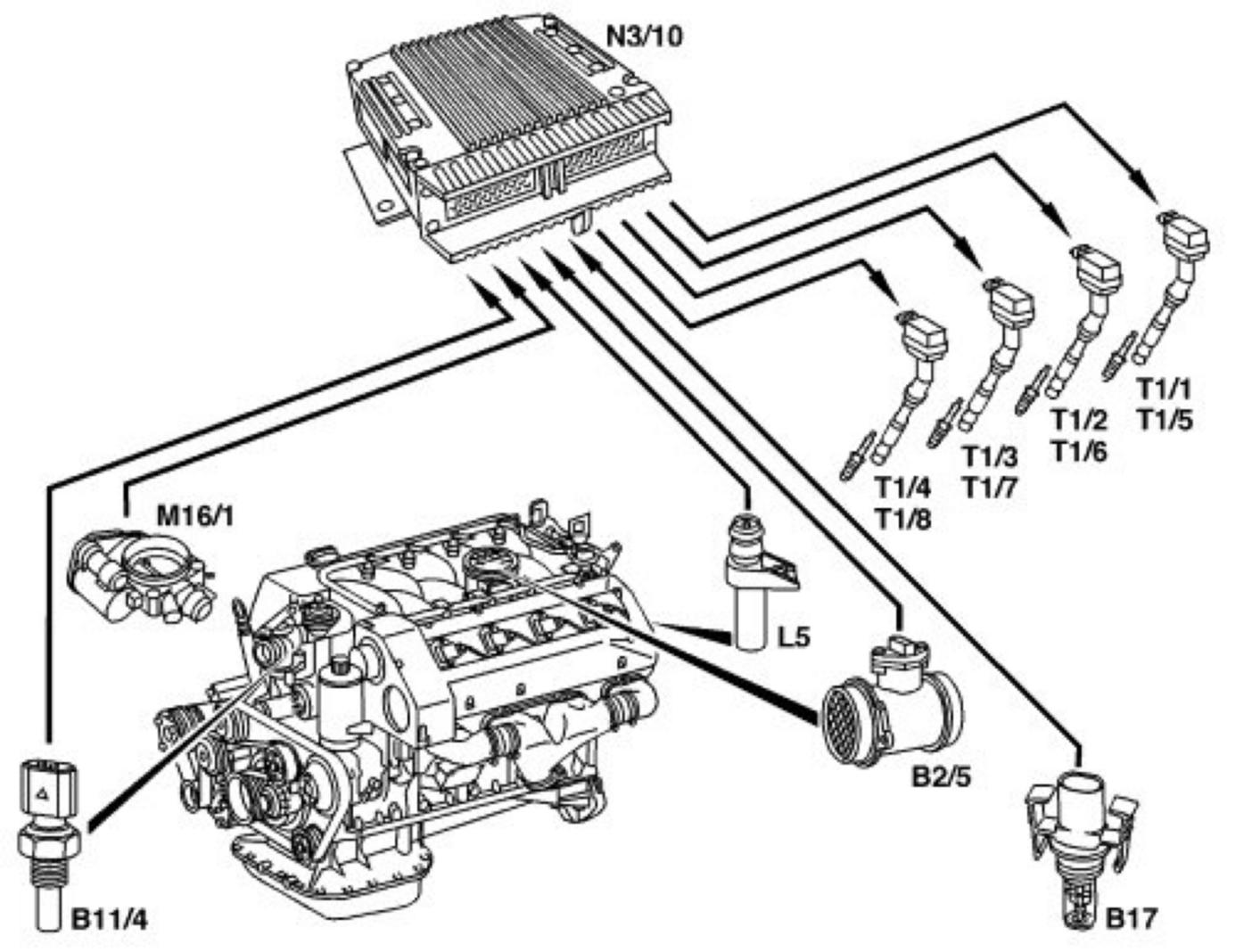 N3/10

T1/1
T1/5

T1/2
T1/6

T1/3
T1/7

T1/4
T1/8

M16/1

L5

B2/5

B11/4

B17