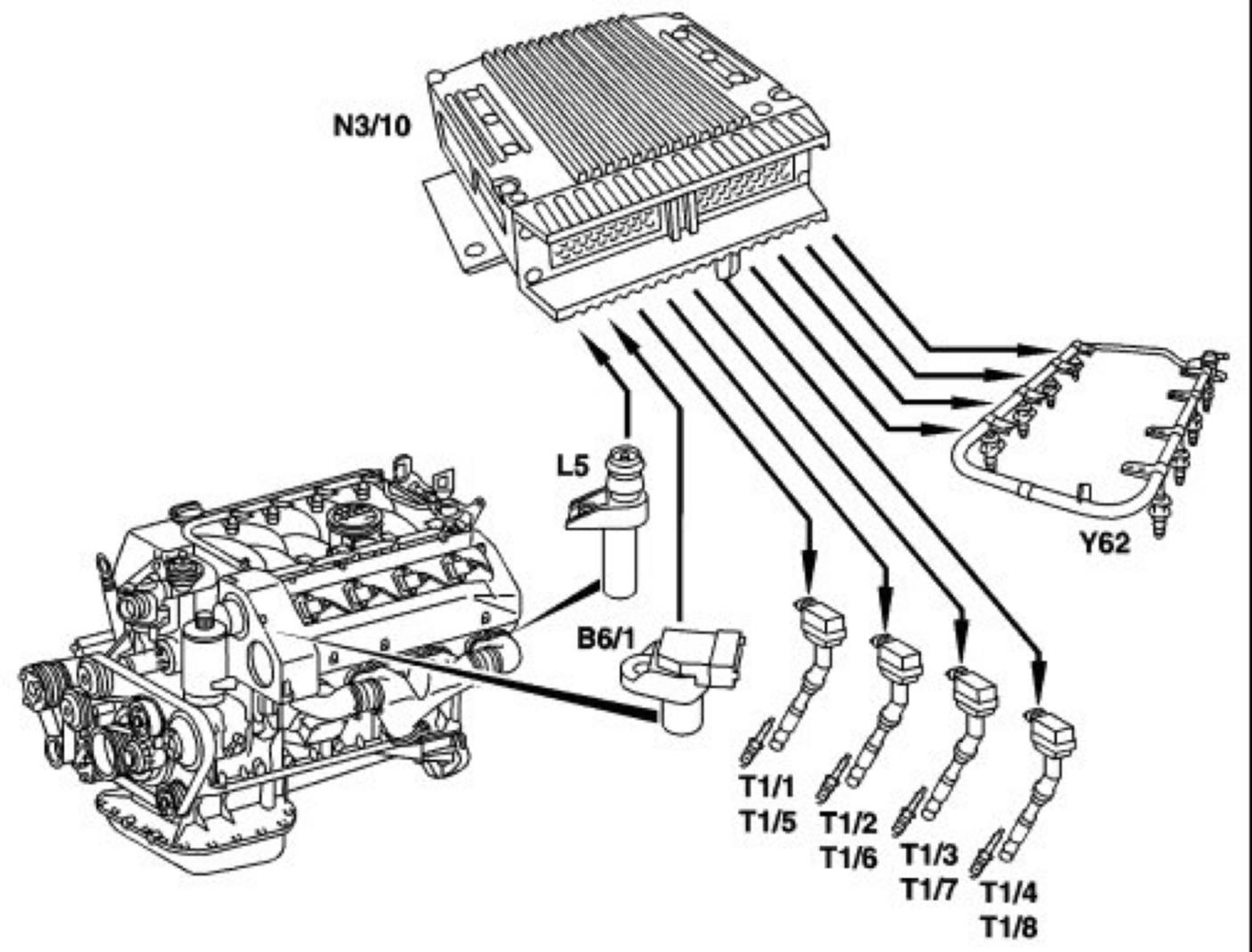 N3/10

L5

B6/1

Y62

T1/1
T1/5

T1/2
T1/6

T1/3
T1/7

T1/4
T1/8