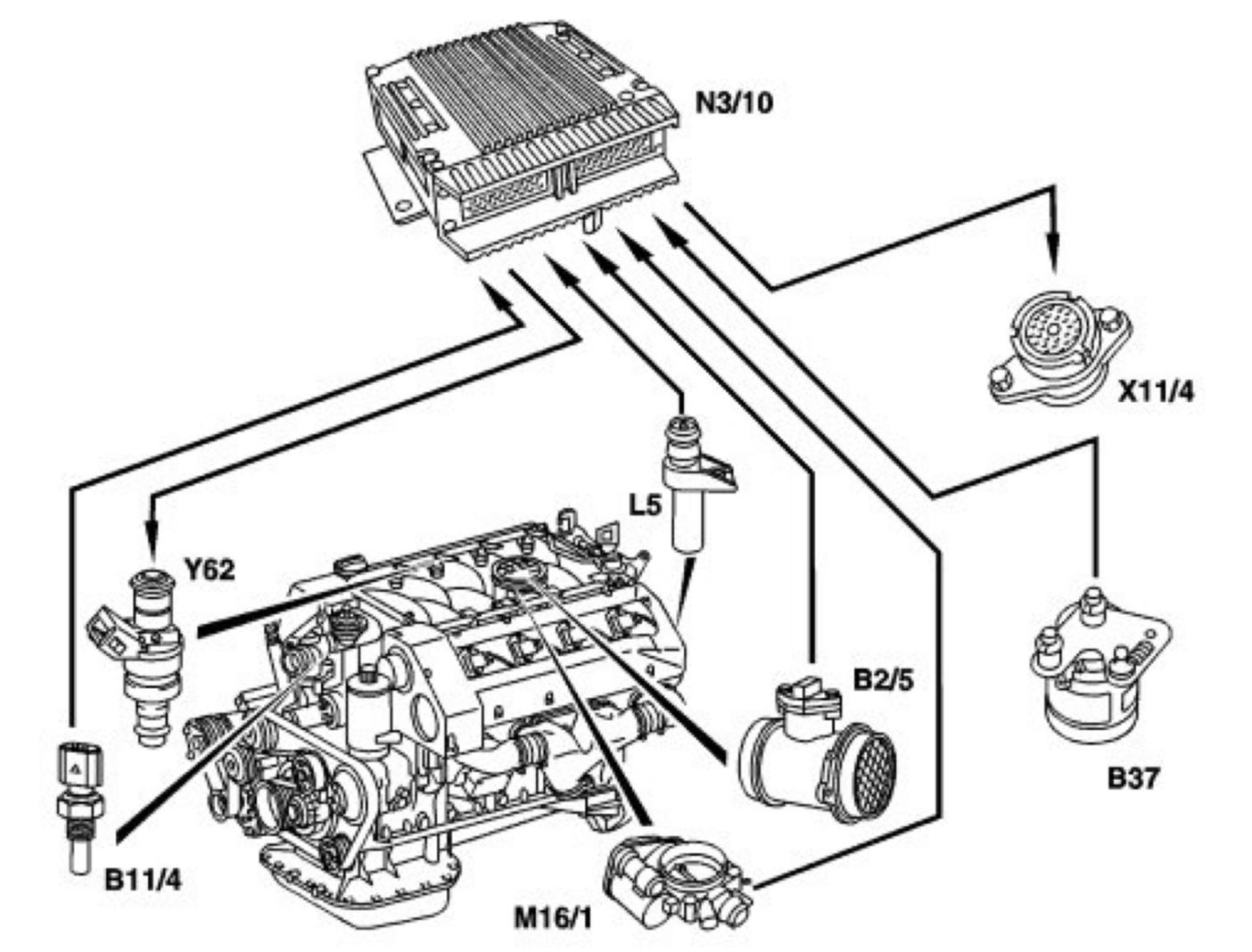 N3/10
X11/4
L5
Y62
B2/5
B37
B11/4
M16/1