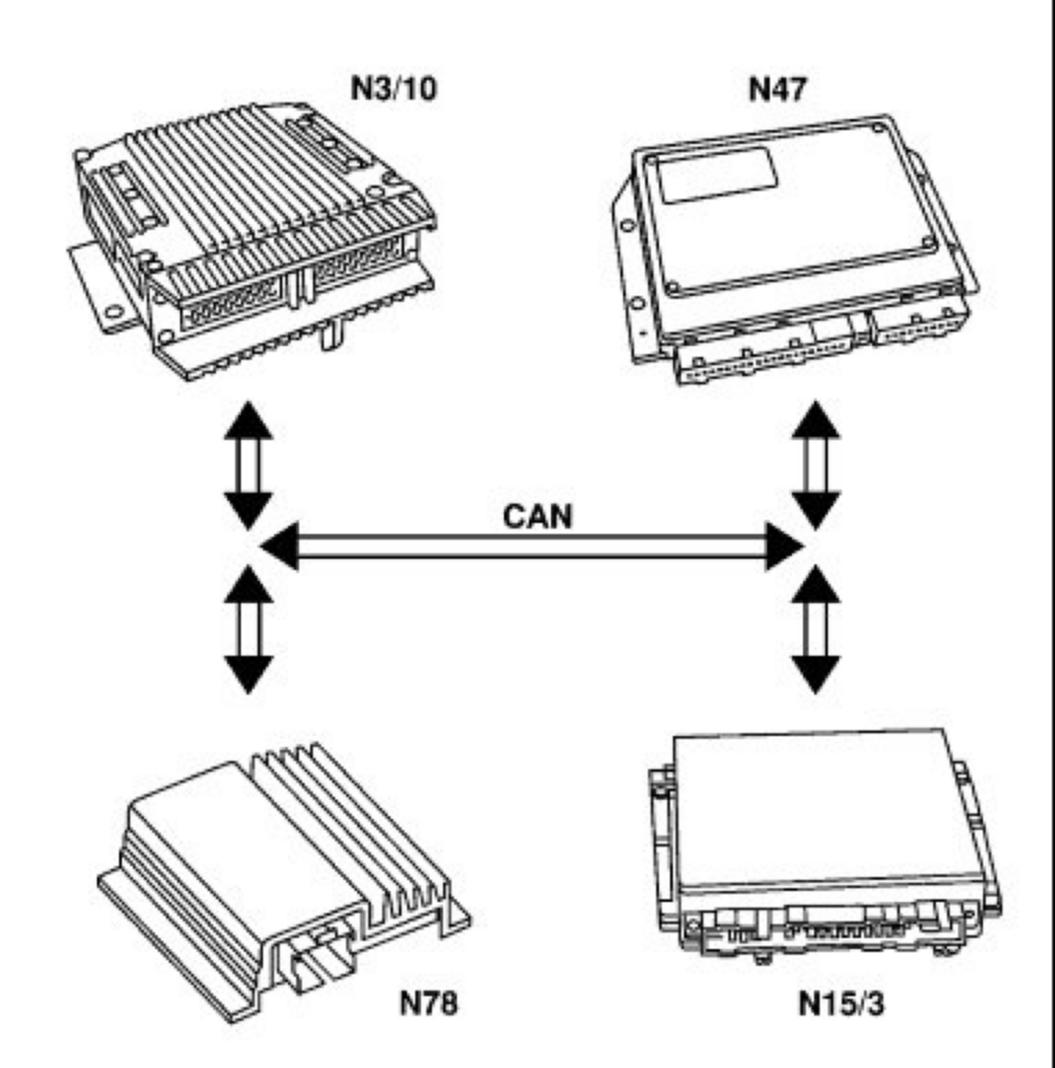 N3/10

N47

CAN

N78

N15/3