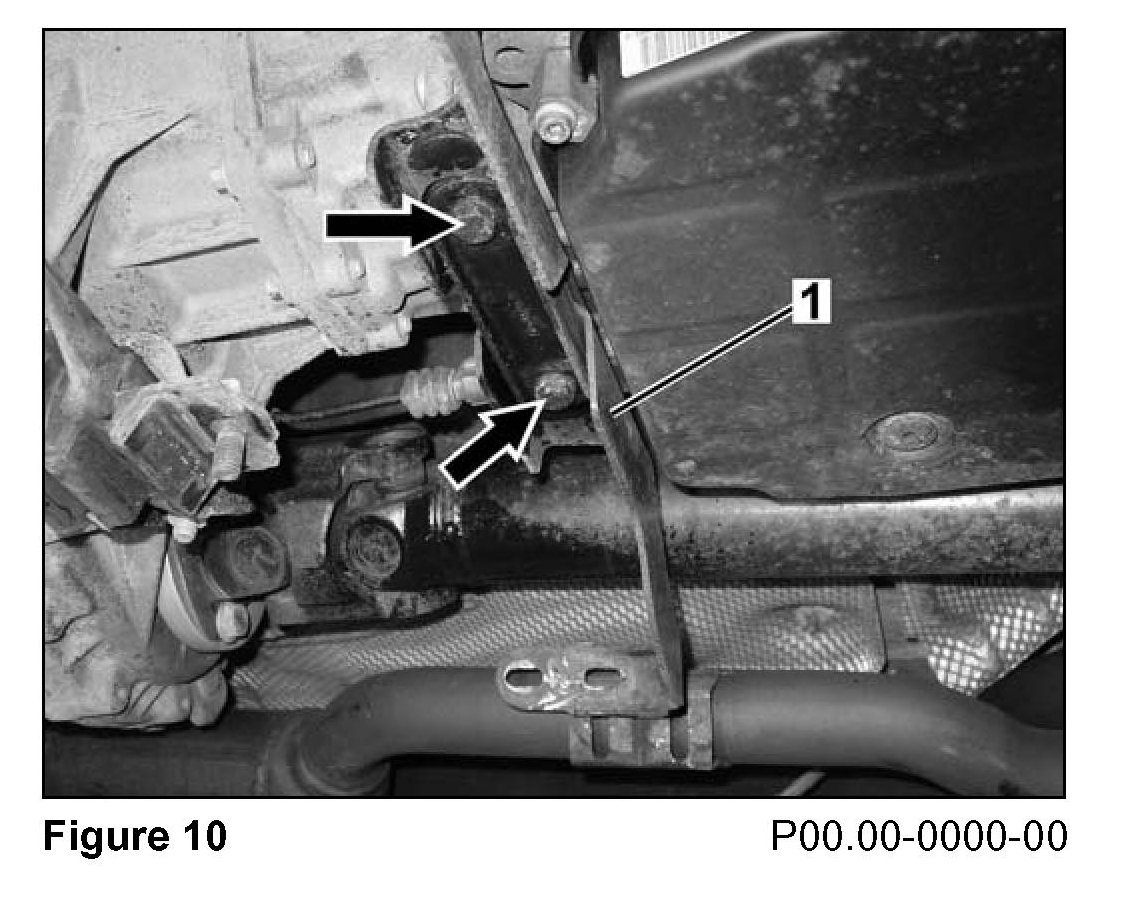 1

Figure 10

P00.00-0000-00