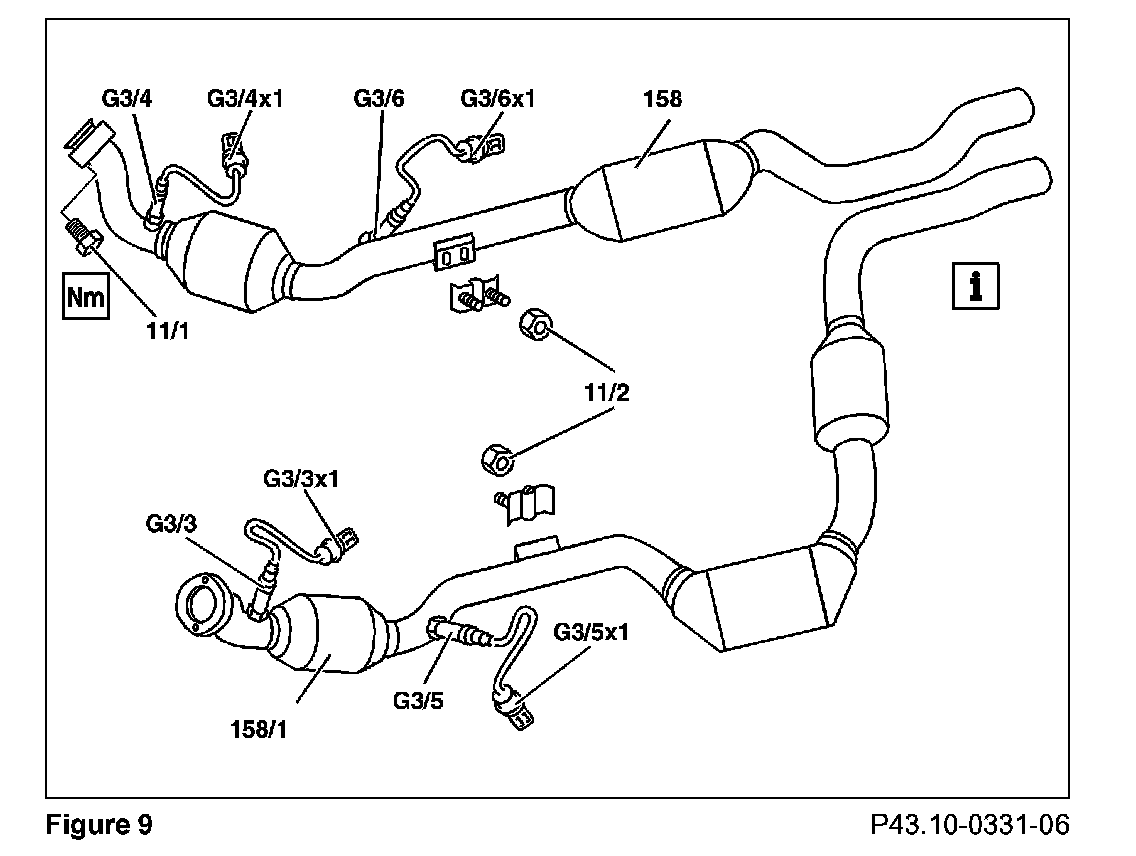 G3/4
G3/4x1
G3/6
G3/6x1
158
Nm
11/1
i
11/2
G3/3x1
G3/3
G3/5x1
G3/5
158/1

Figure 9

P43.10-0331-06