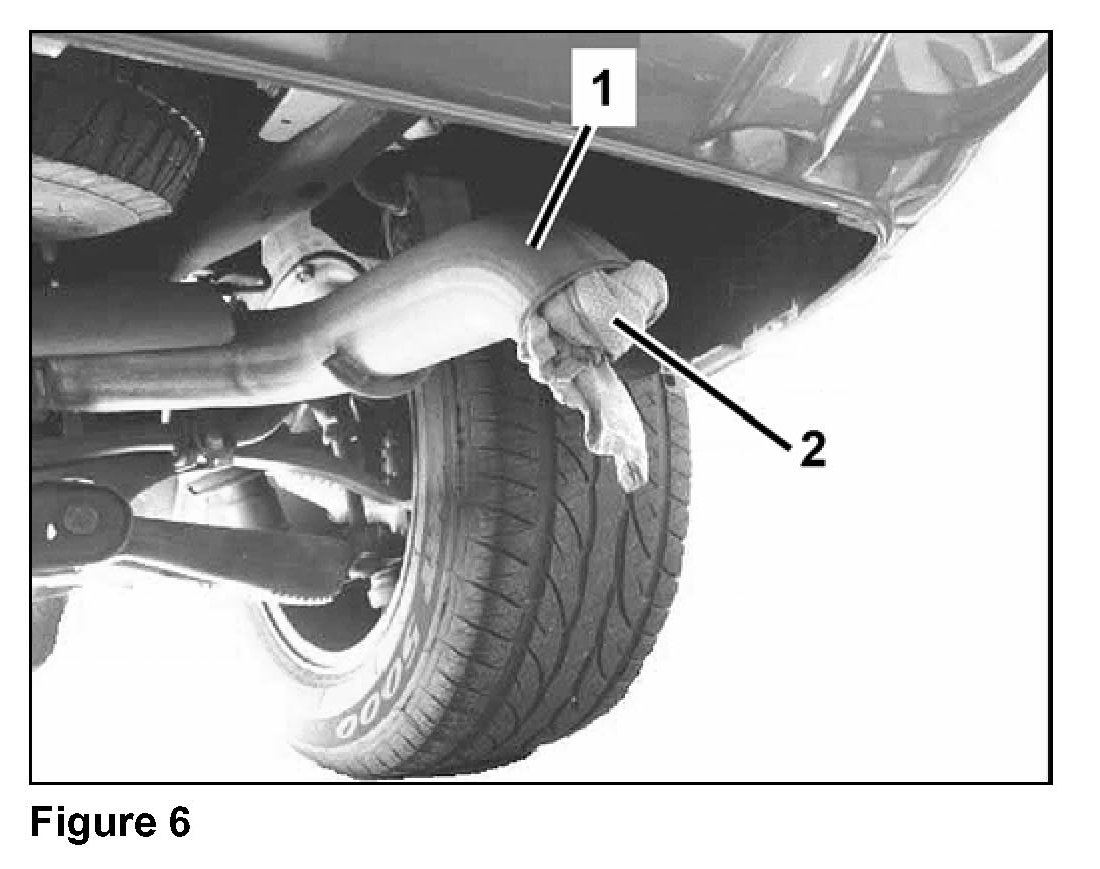 1

2

Figure 6